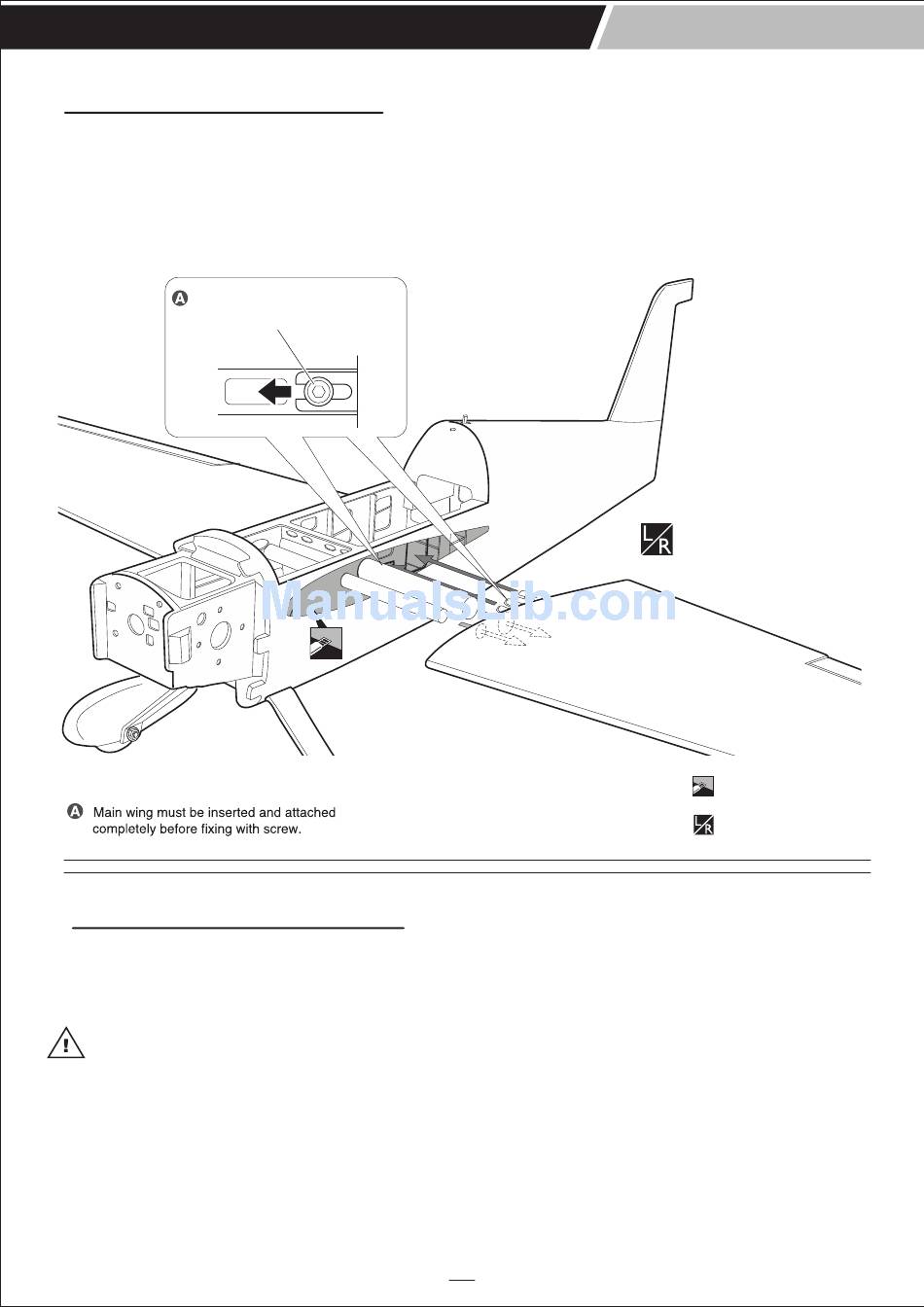 A

L
R

ManualsLib.com

A Main wing must be inserted and attached completely before fixing with screw.

L
R