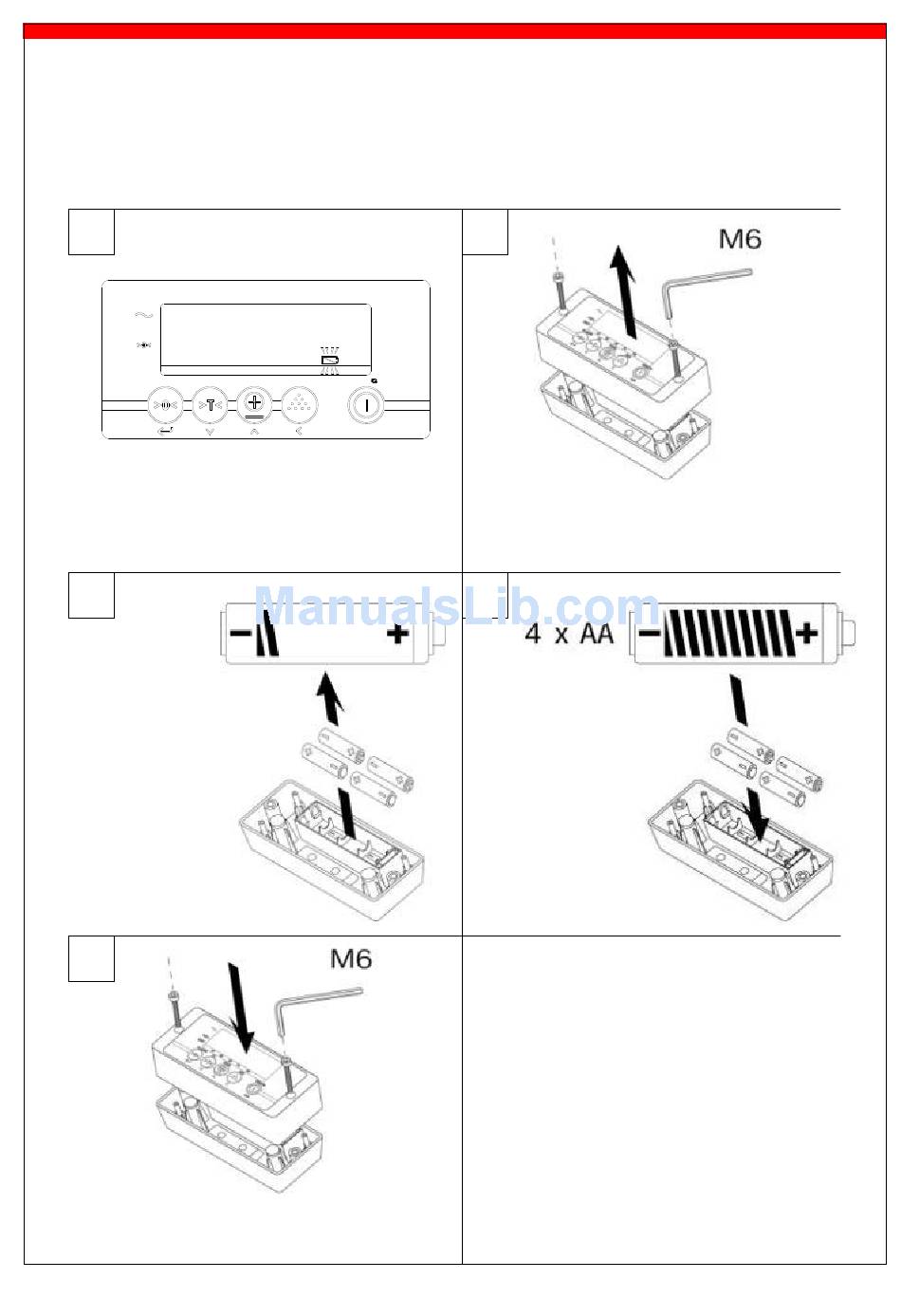 M6

ManualsLib.com

4 x AA

M6