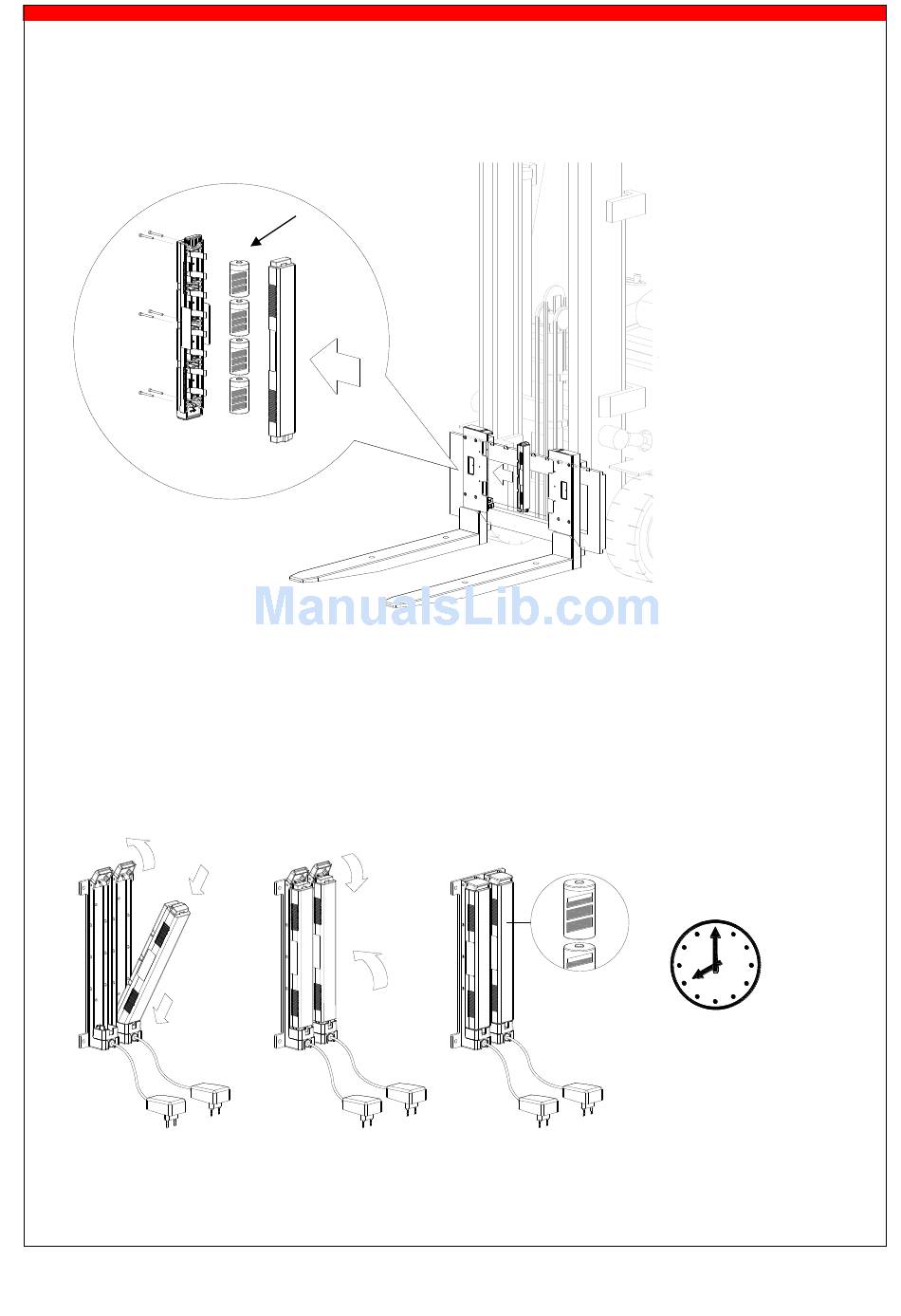 ManualsLib.com