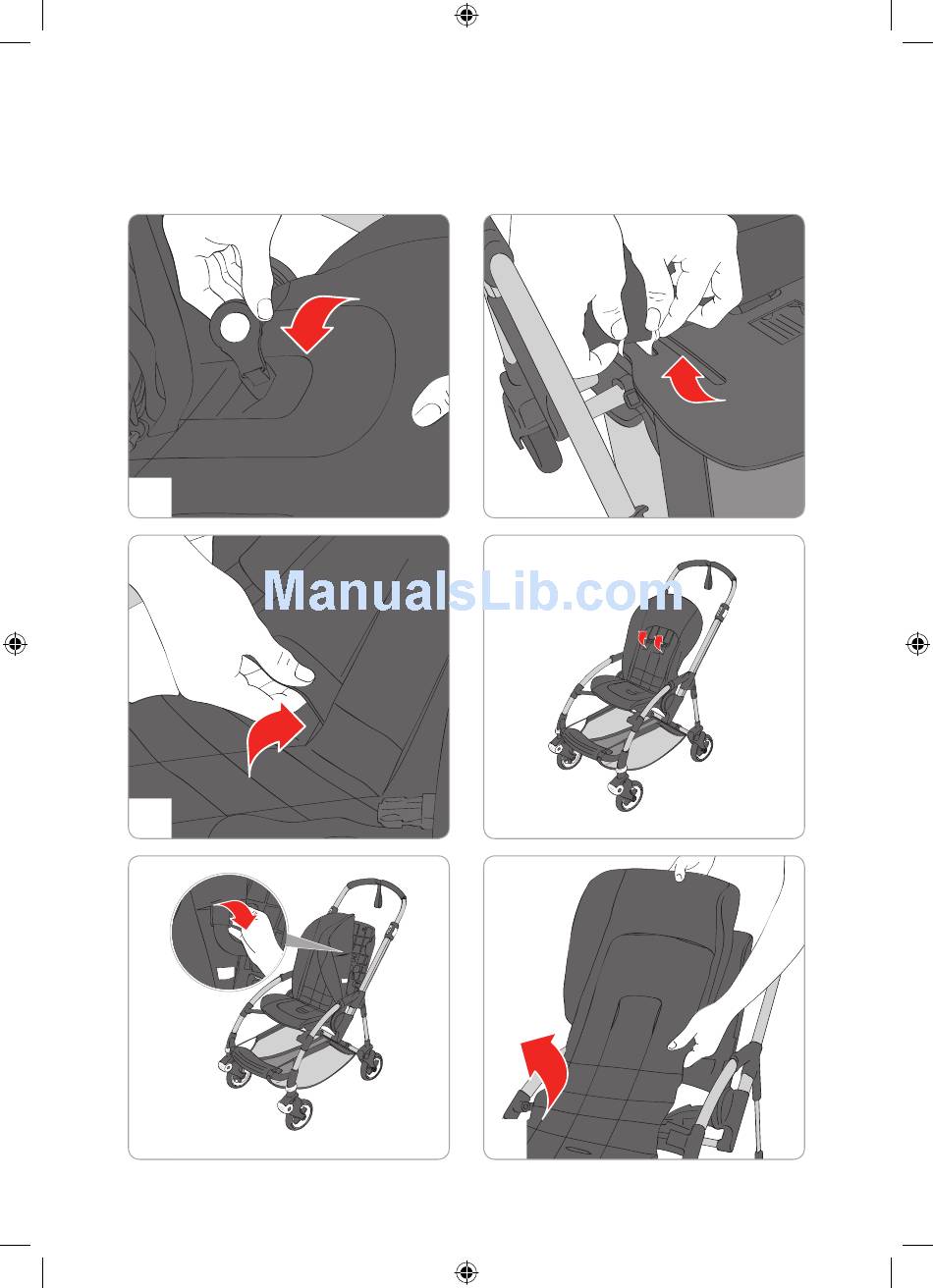 ManualsLib.com