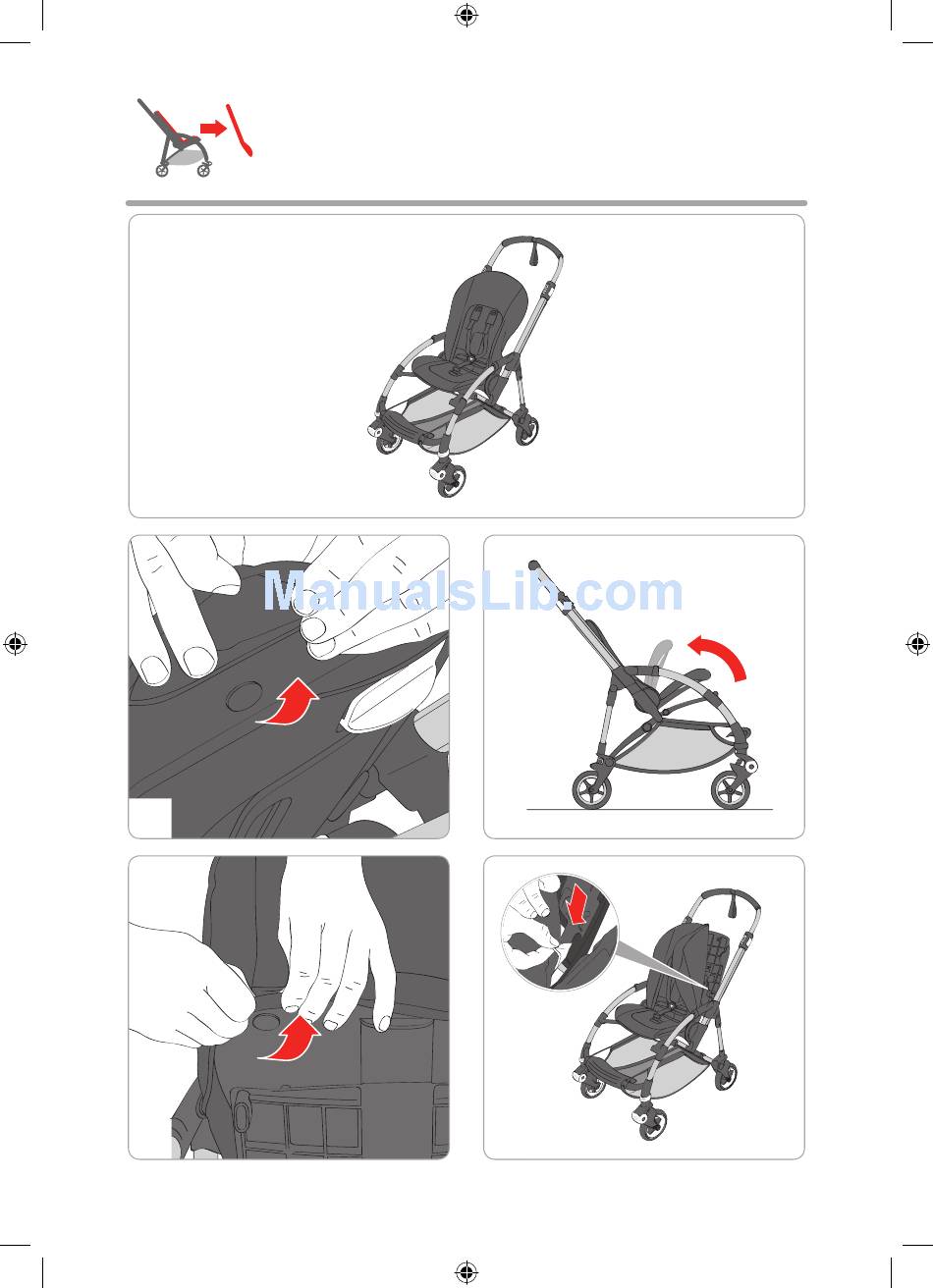 ManualsLib.com