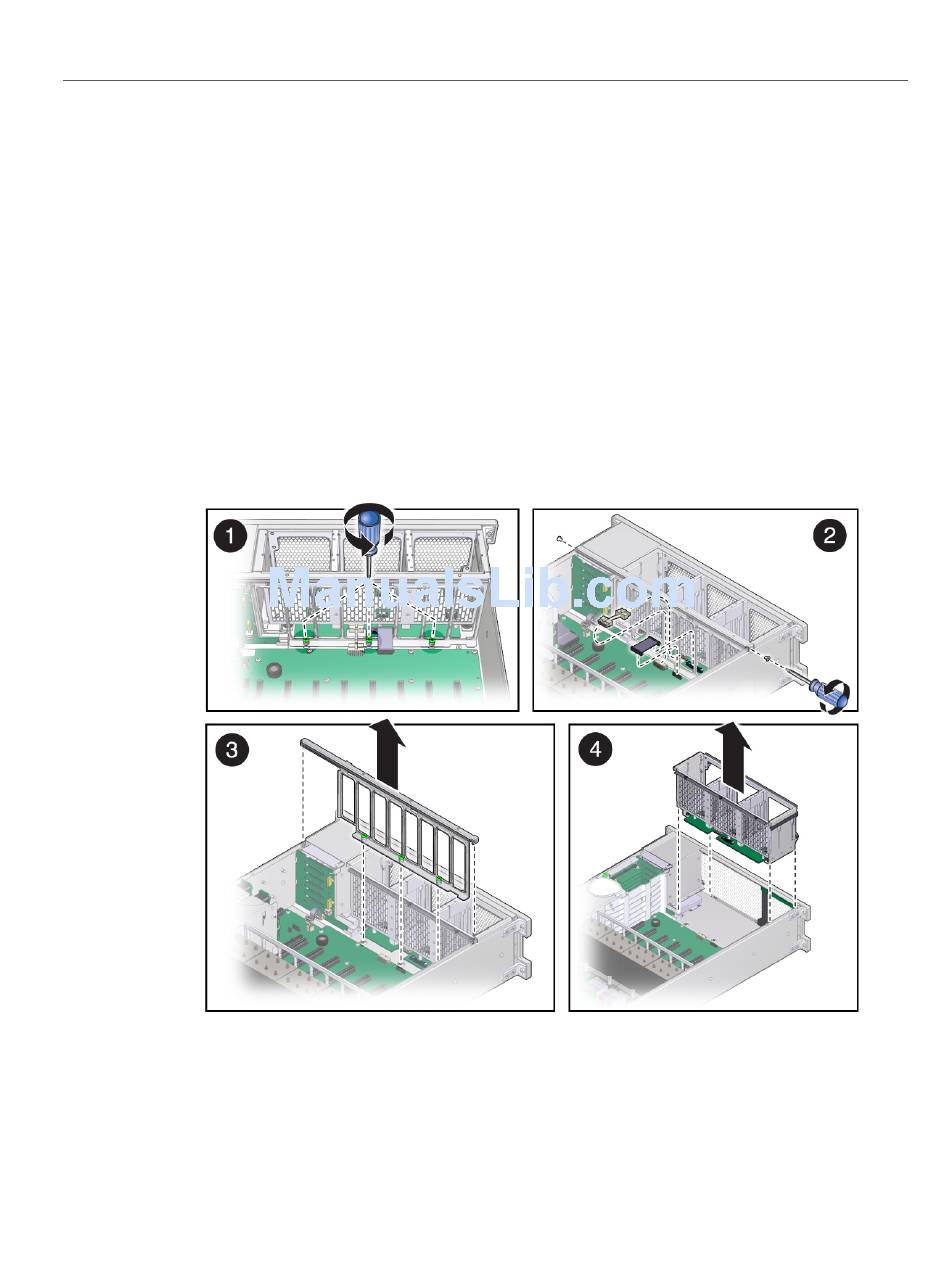 1

2

ManualsLib.com

3

4