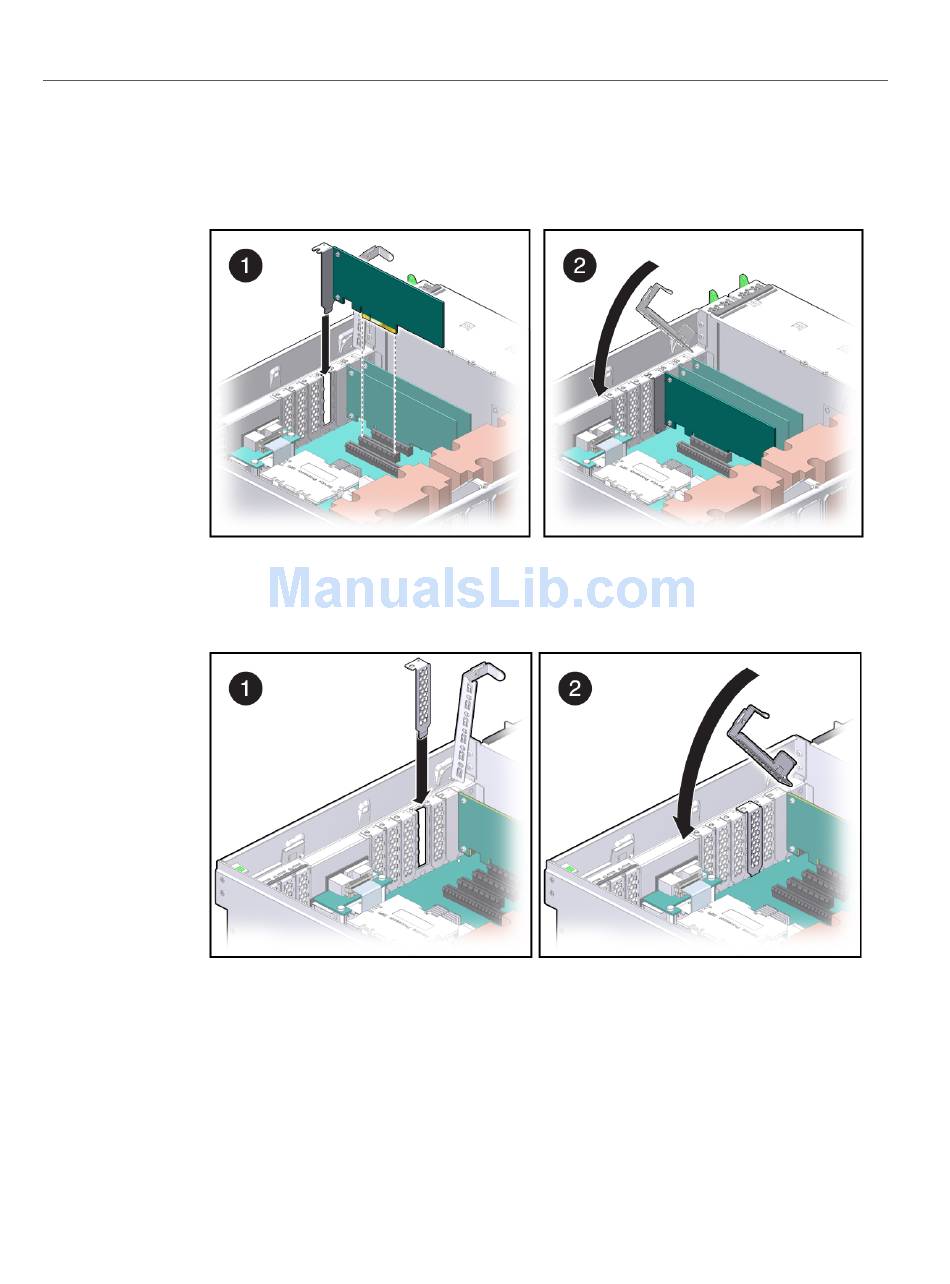 1

2

ManualsLib.com

1

2