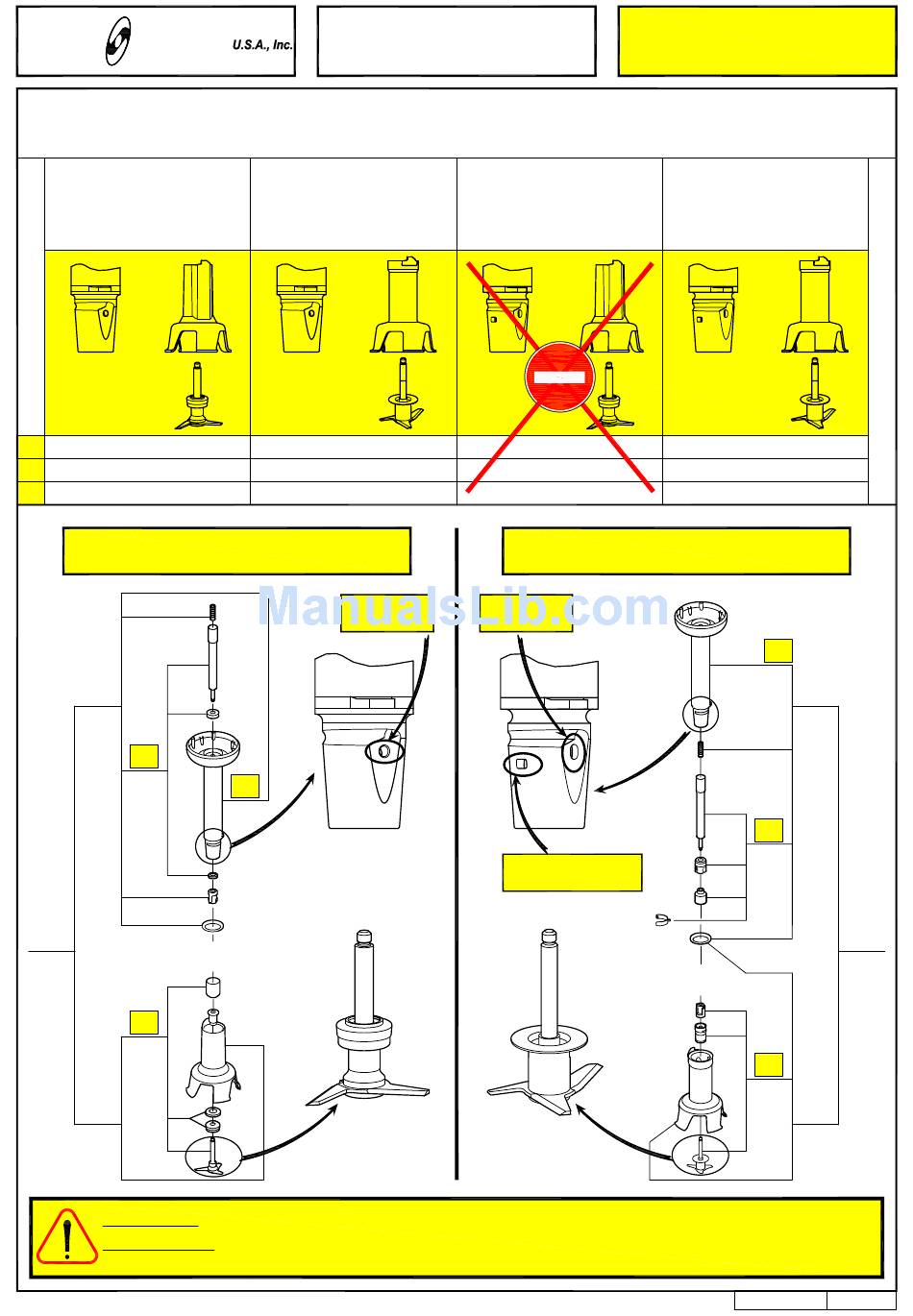 U.S.A., Inc.

ManualsLib.com