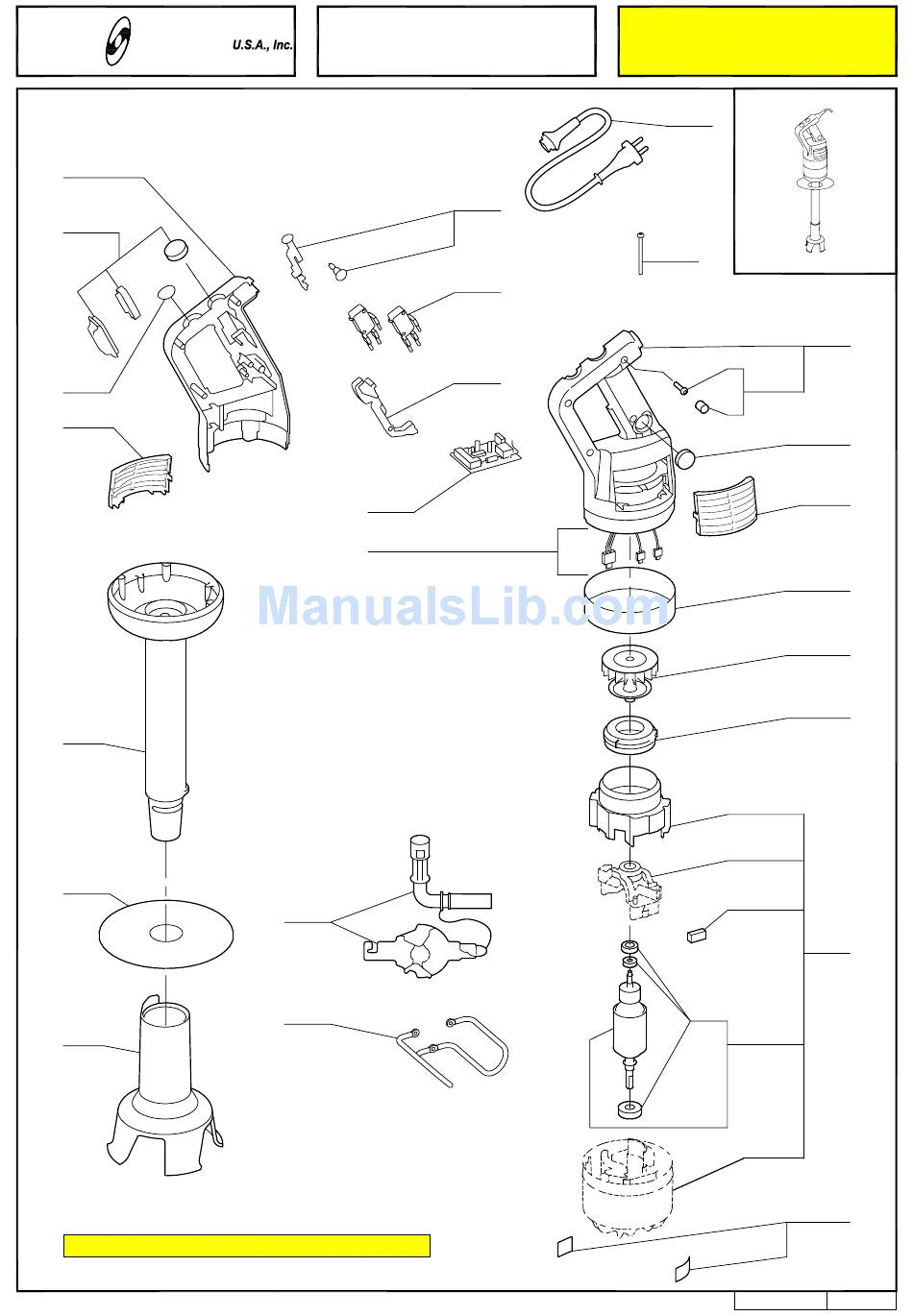 U.S.A., Inc.

ManualsLib.com