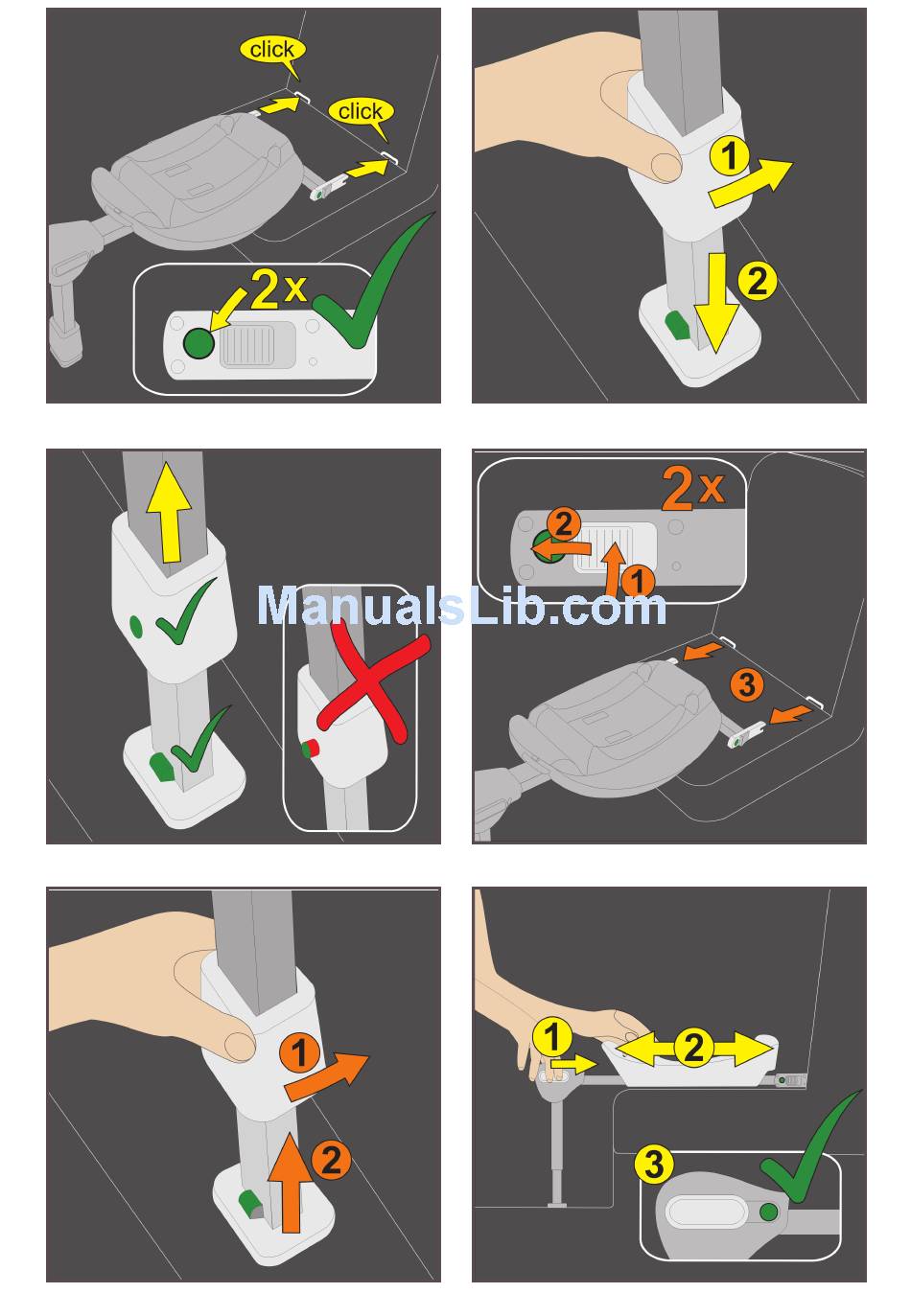 click
click
2x

1
2

ManualsLib.com

2x
2
1
3

1
2

1
2
3