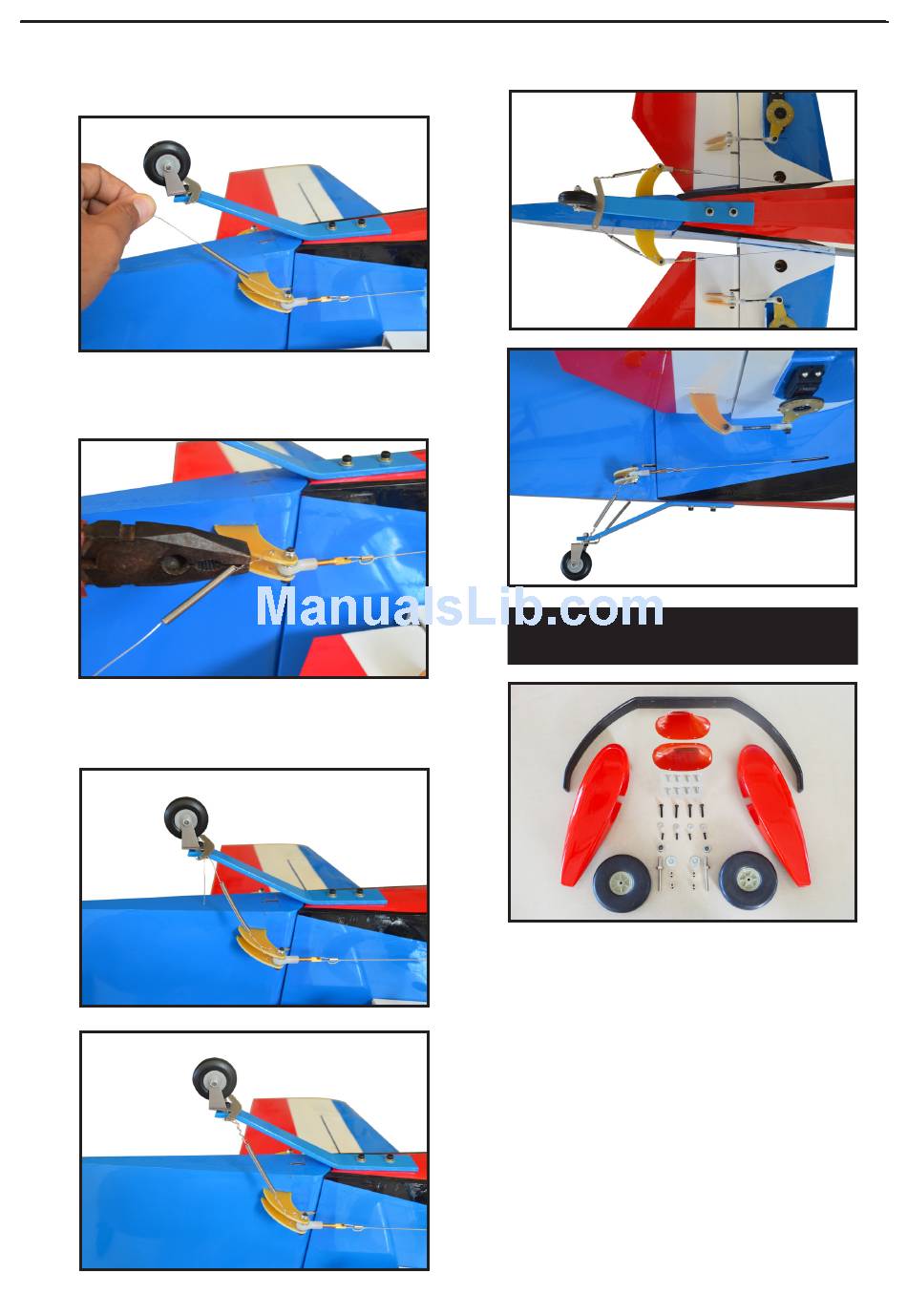 ManualsLib.com