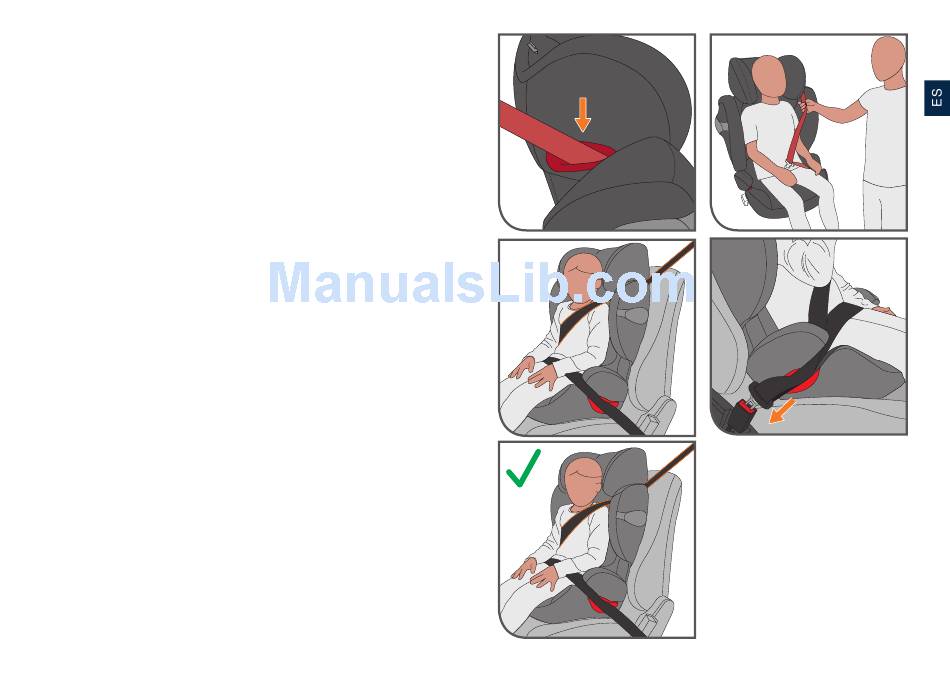 ES

ManualsLib.com