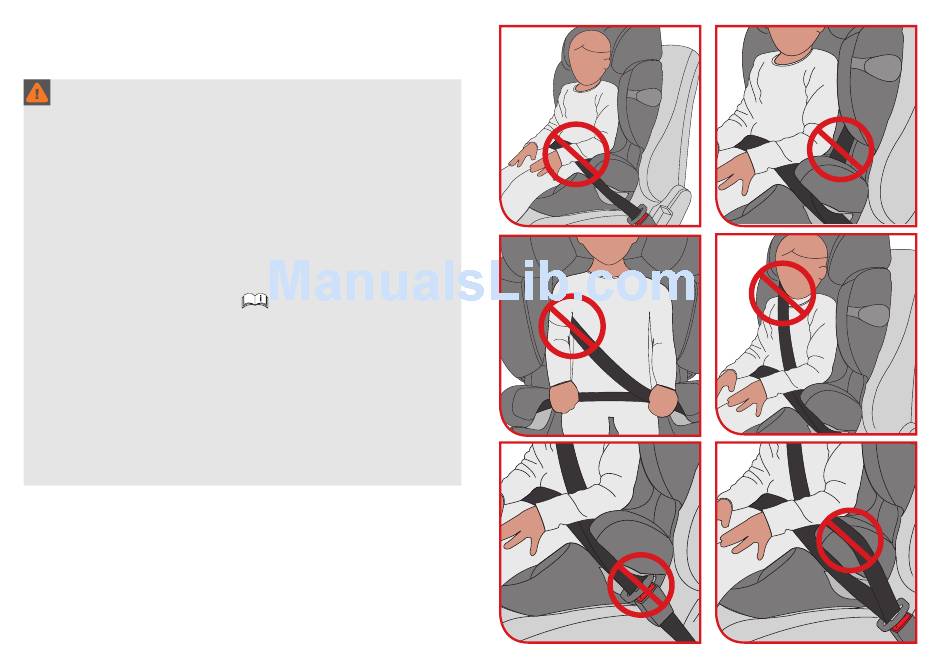 ManualsLib.com