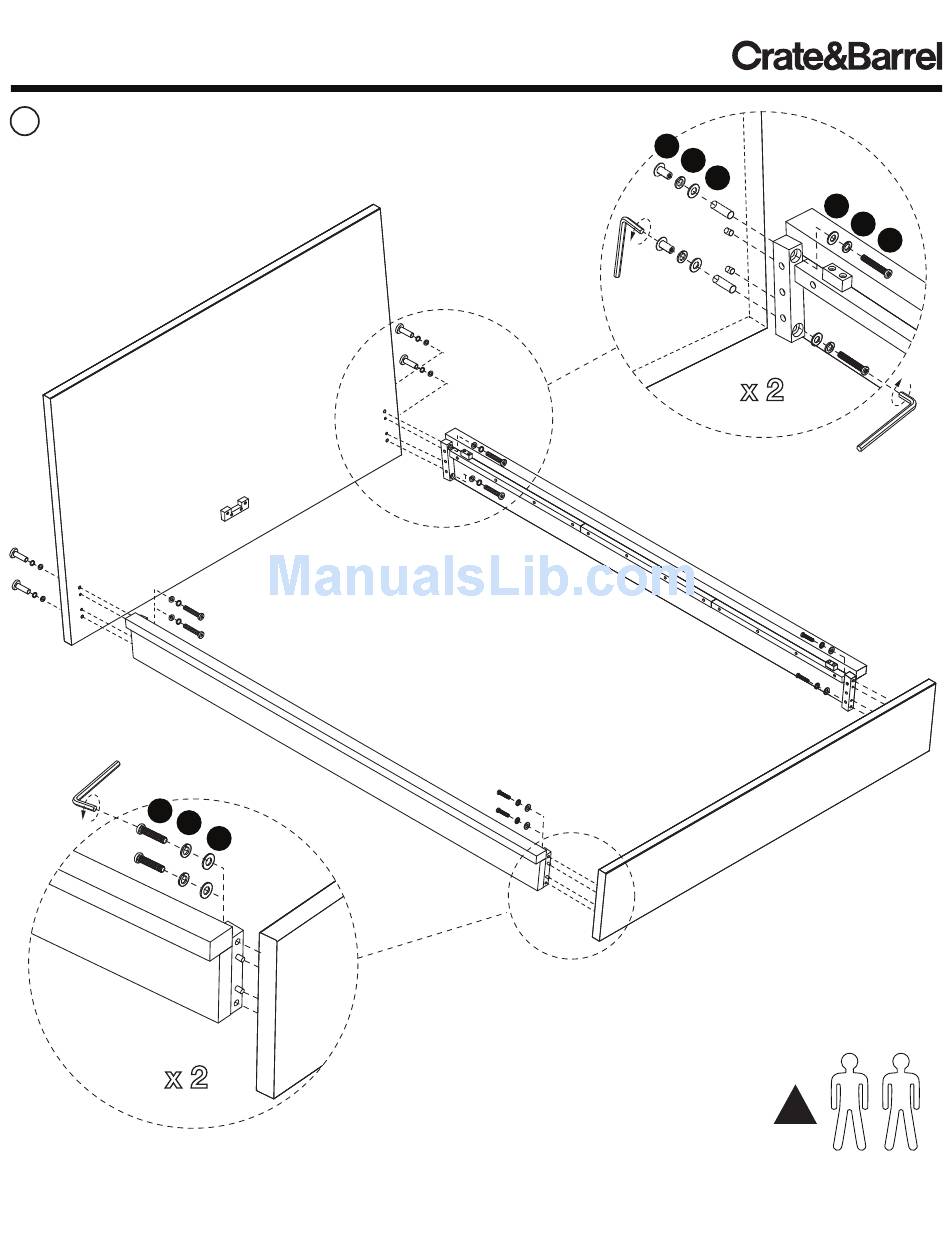 Crate&Barrel

x 2

ManualsLib.com

x 2