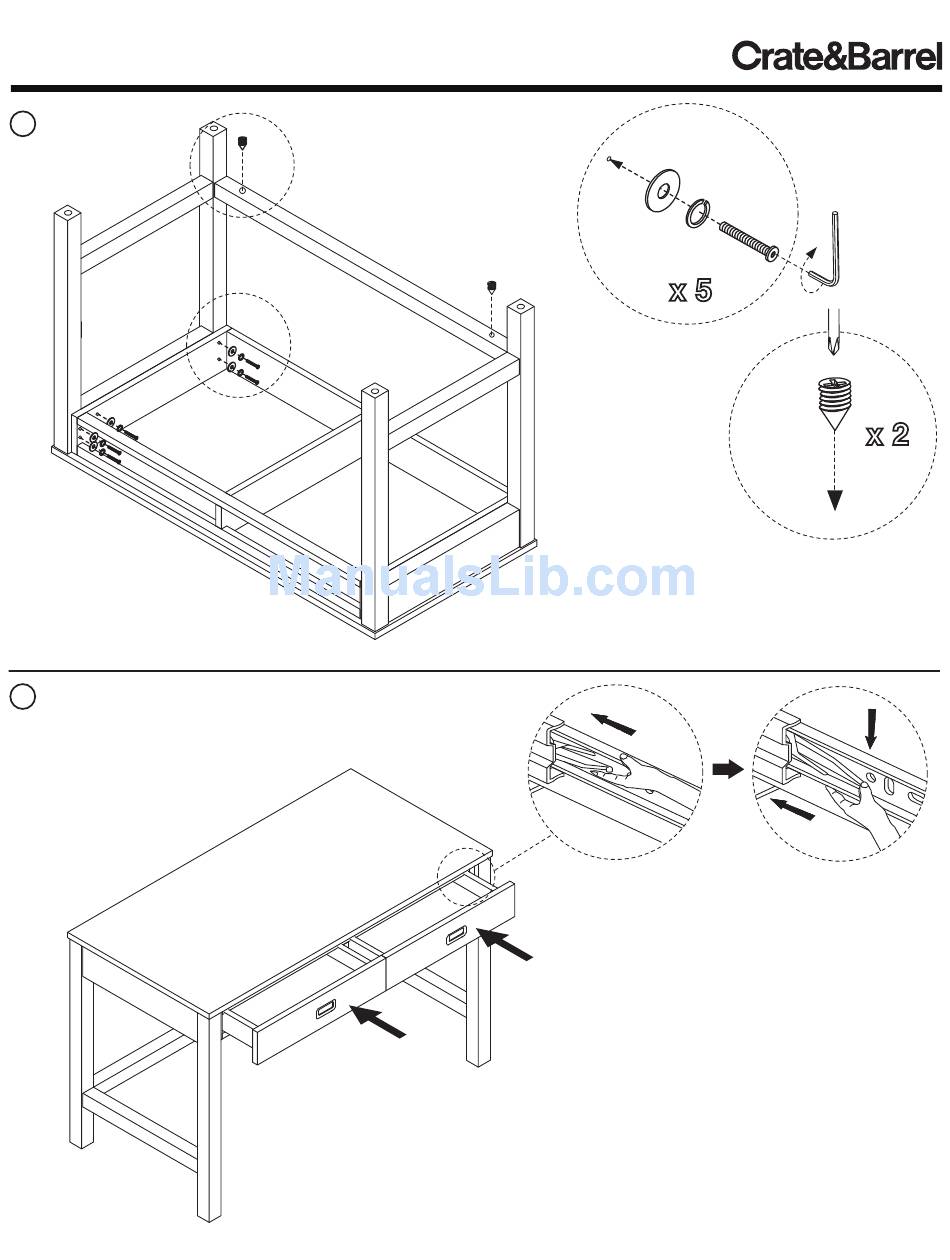 Crate&Barrel

x 5

x 2

ManualsLib.com