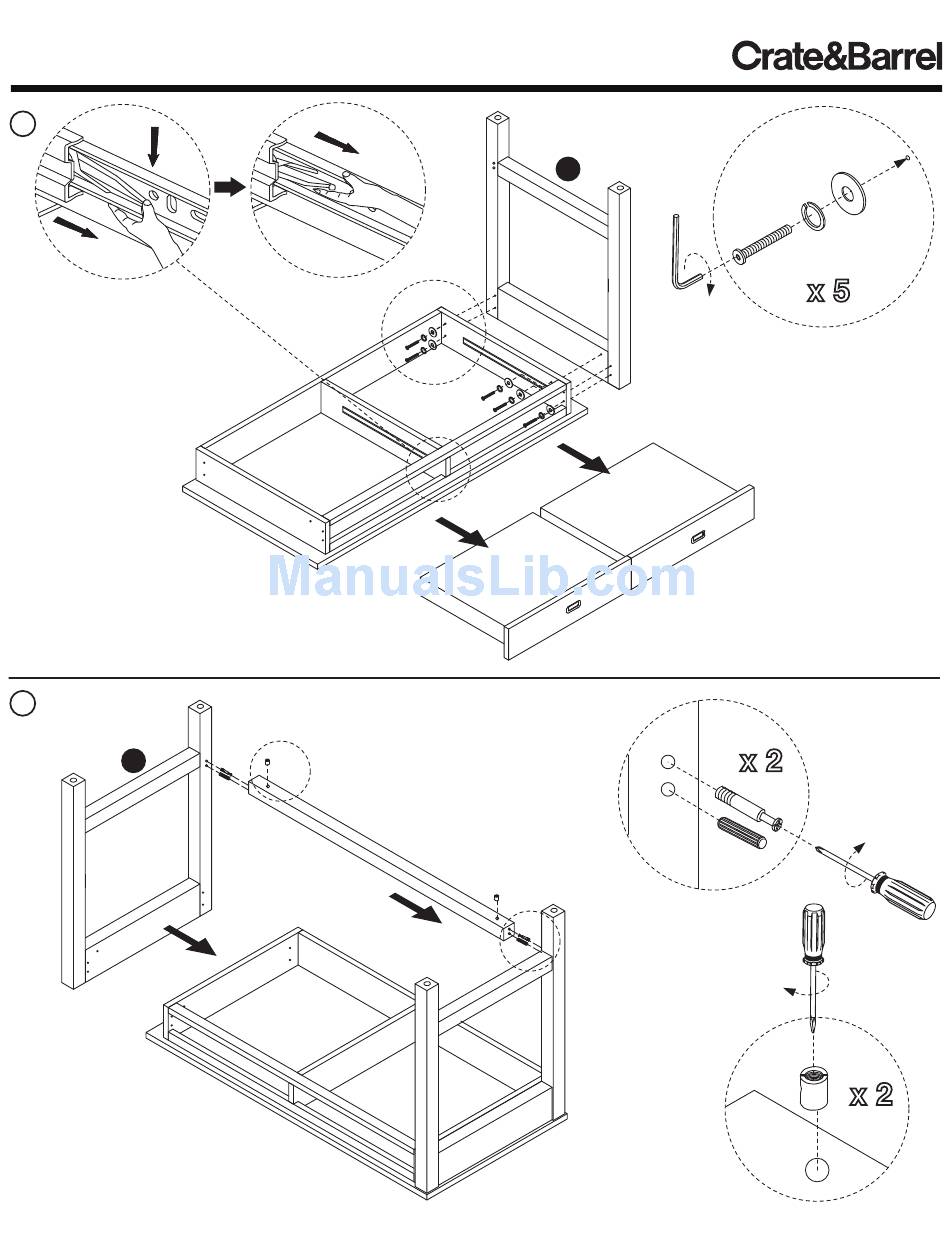 Crate&Barrel

x 5

ManualsLib.com

x 2

x 2