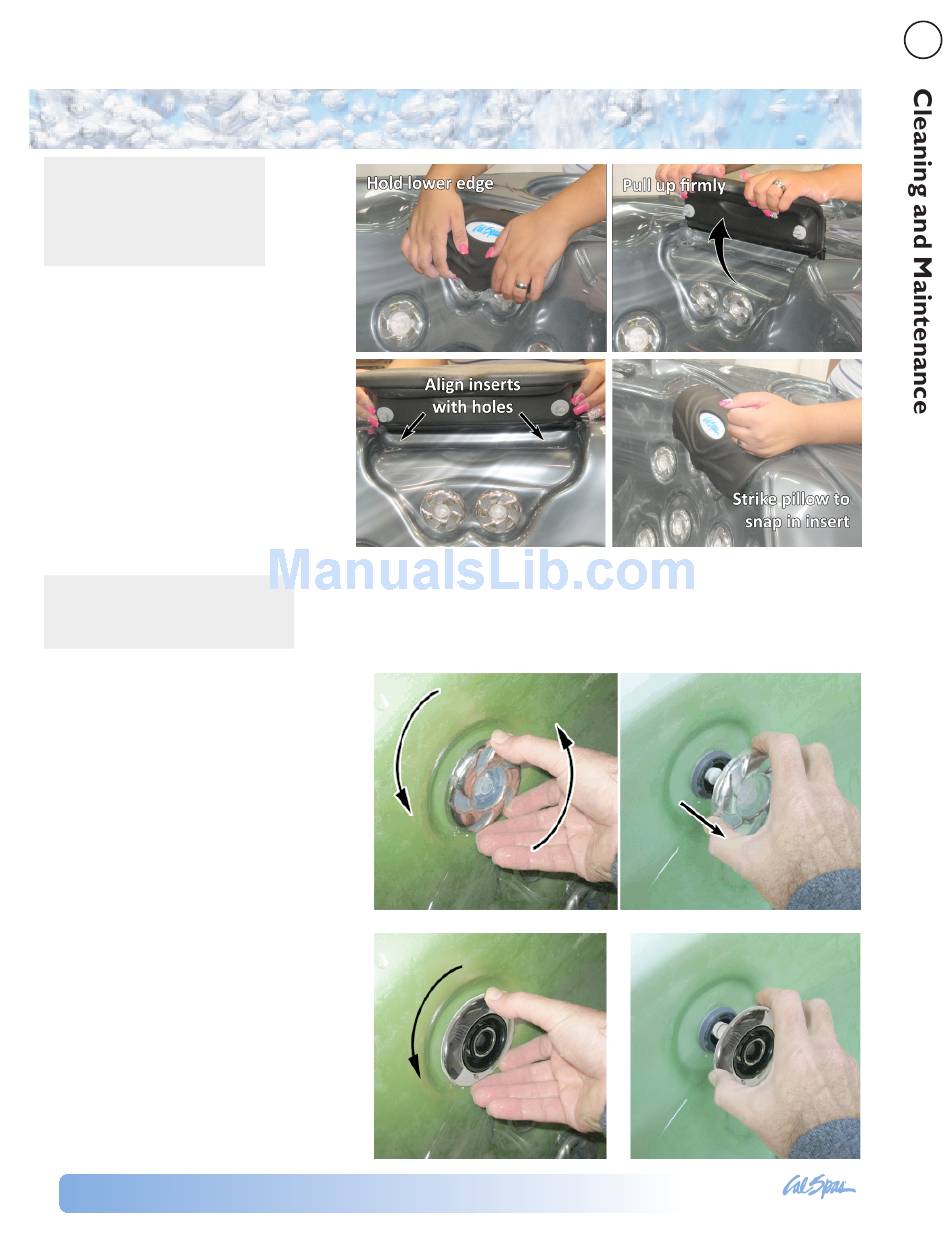 Cleaning and Maintenance

Hold lower edge

Pull up firmly

Align inserts with holes

Strike pillow to snap in insert

ManualsLib.com

Cal Spas