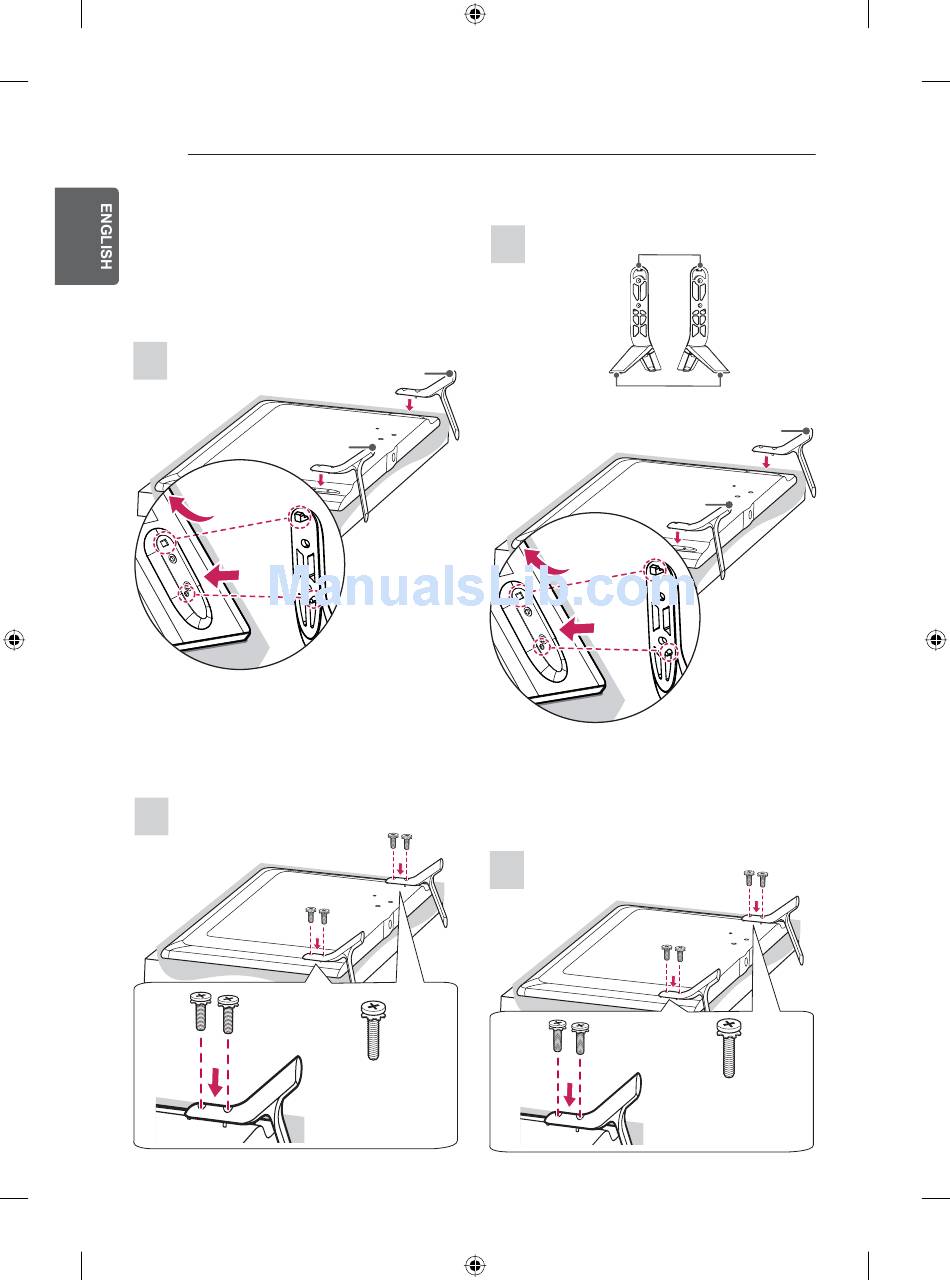 ENGLISH

ManualsLib.com