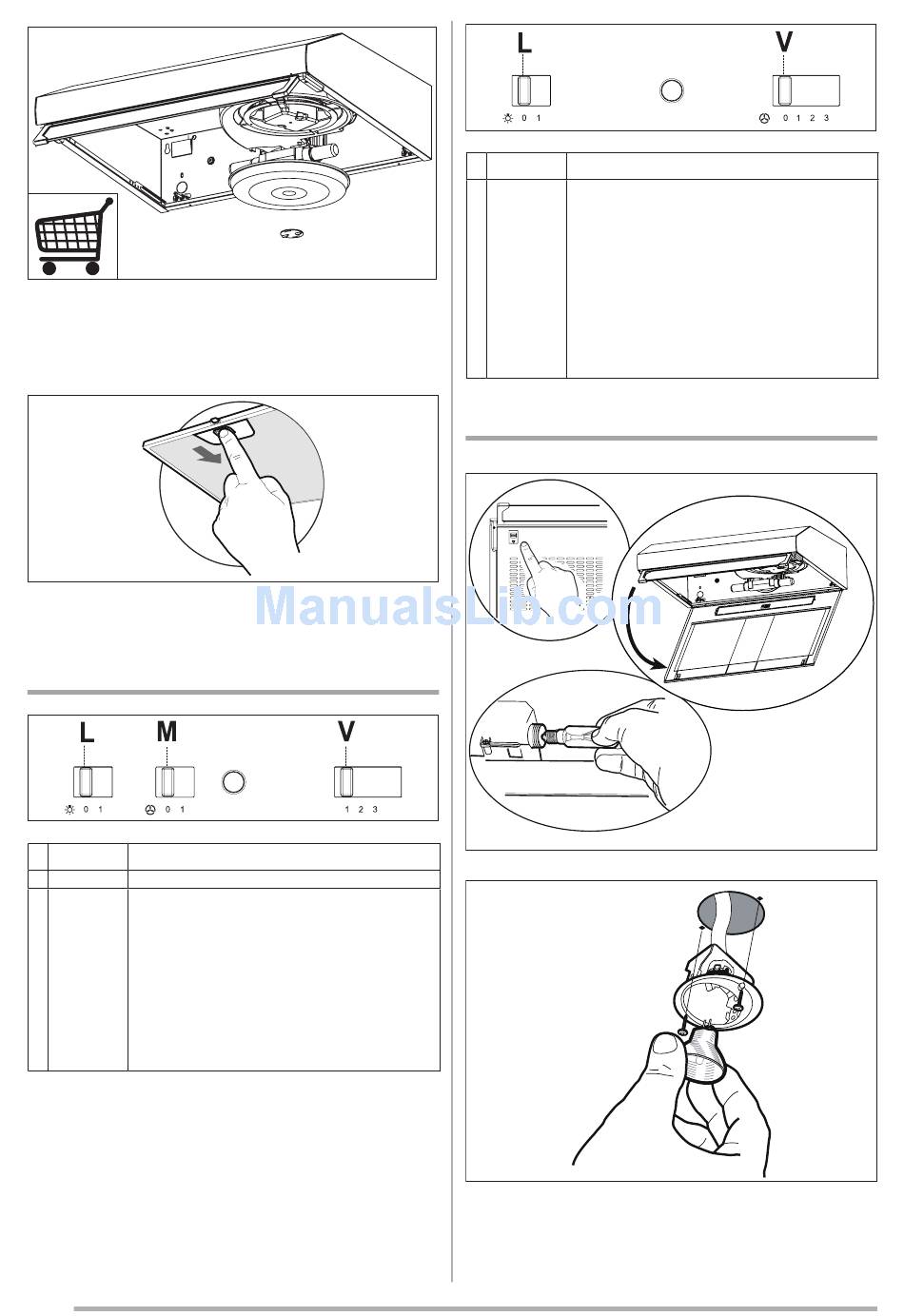 L

V

0 1

0 1 2 3

ManualsLib.com

L

M

V

0 1

0 1

1 2 3