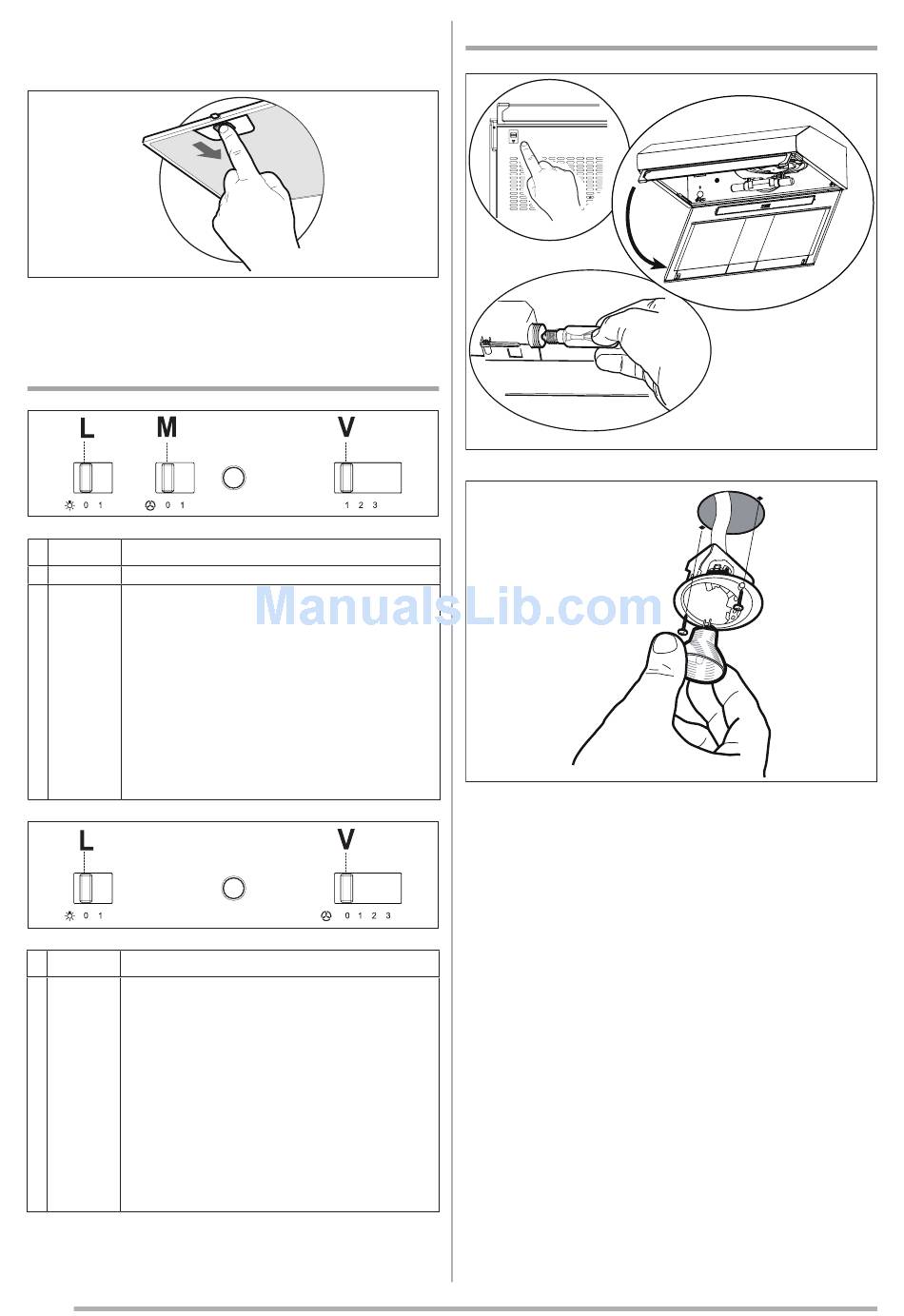 L M V

0 1 0 1 1 2 3

ManualsLib.com

L V

0 1 0 1 2 3