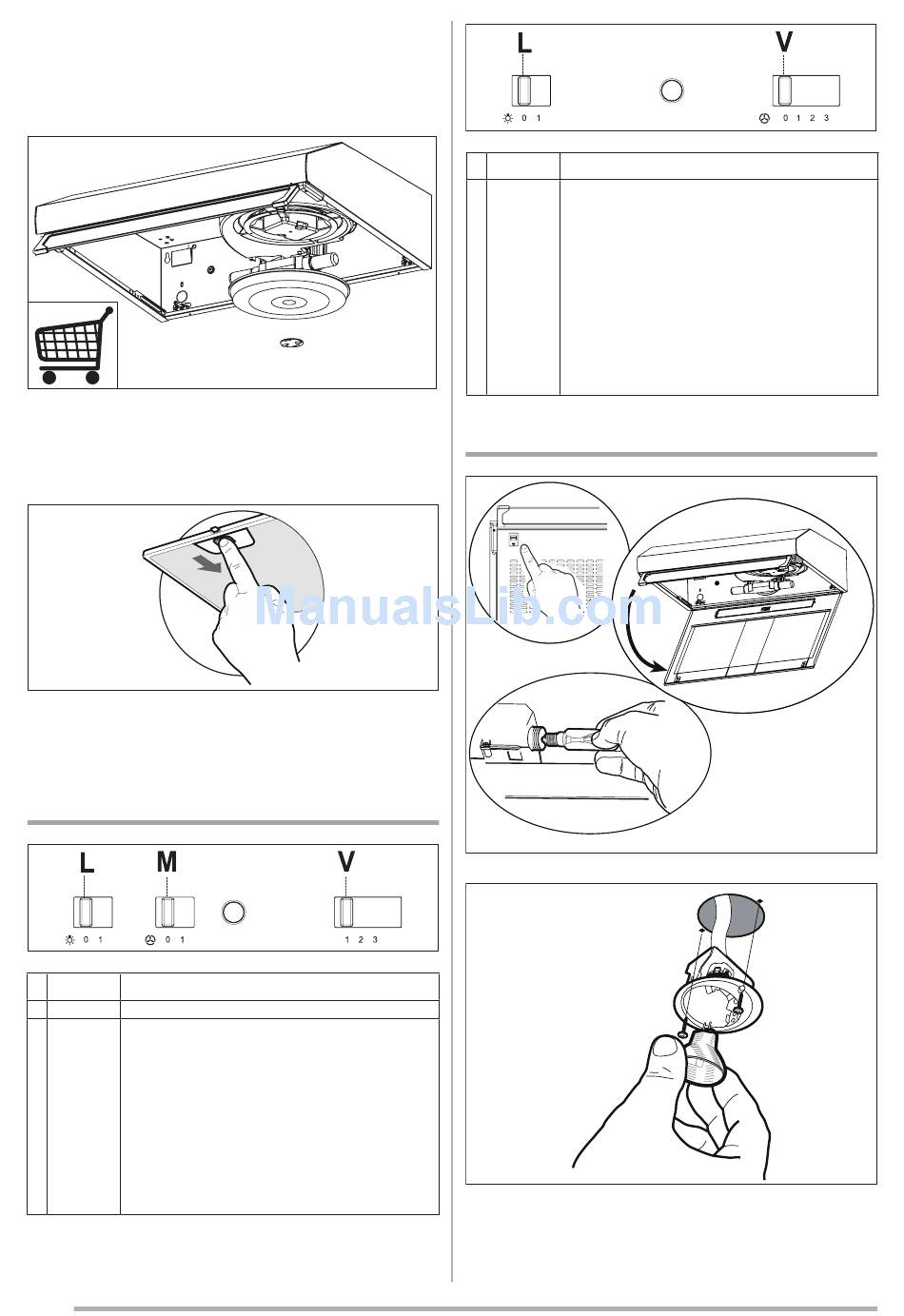 L

V

0 1

0 1 2 3

ManualsLib.com

L

M

V

0 1

0 1

1 2 3