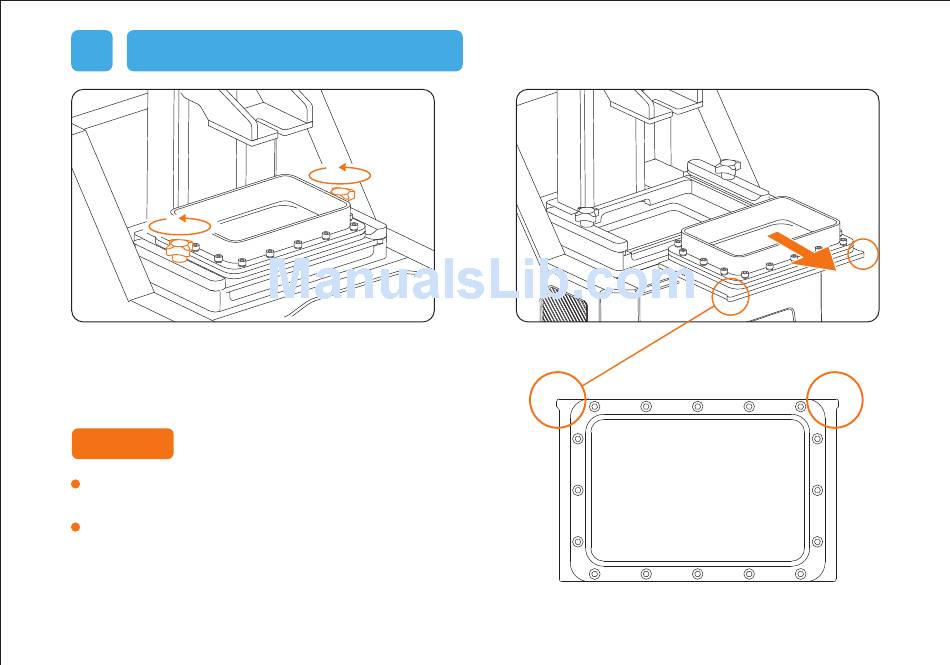 ManualsLib.com