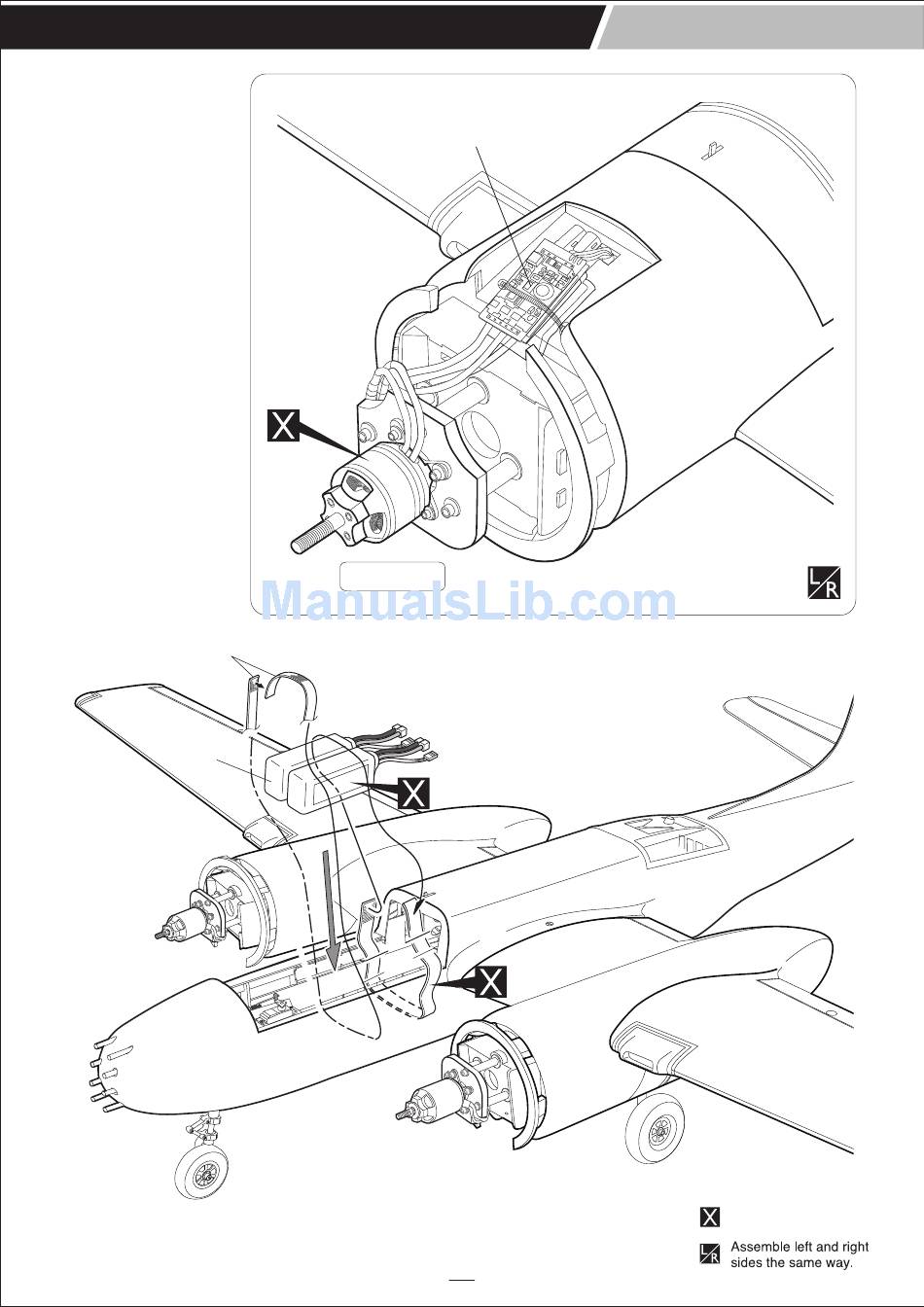 X

L/R

ManualsLib.com

X

X

X

L/R Assemble left and right sides the same way.