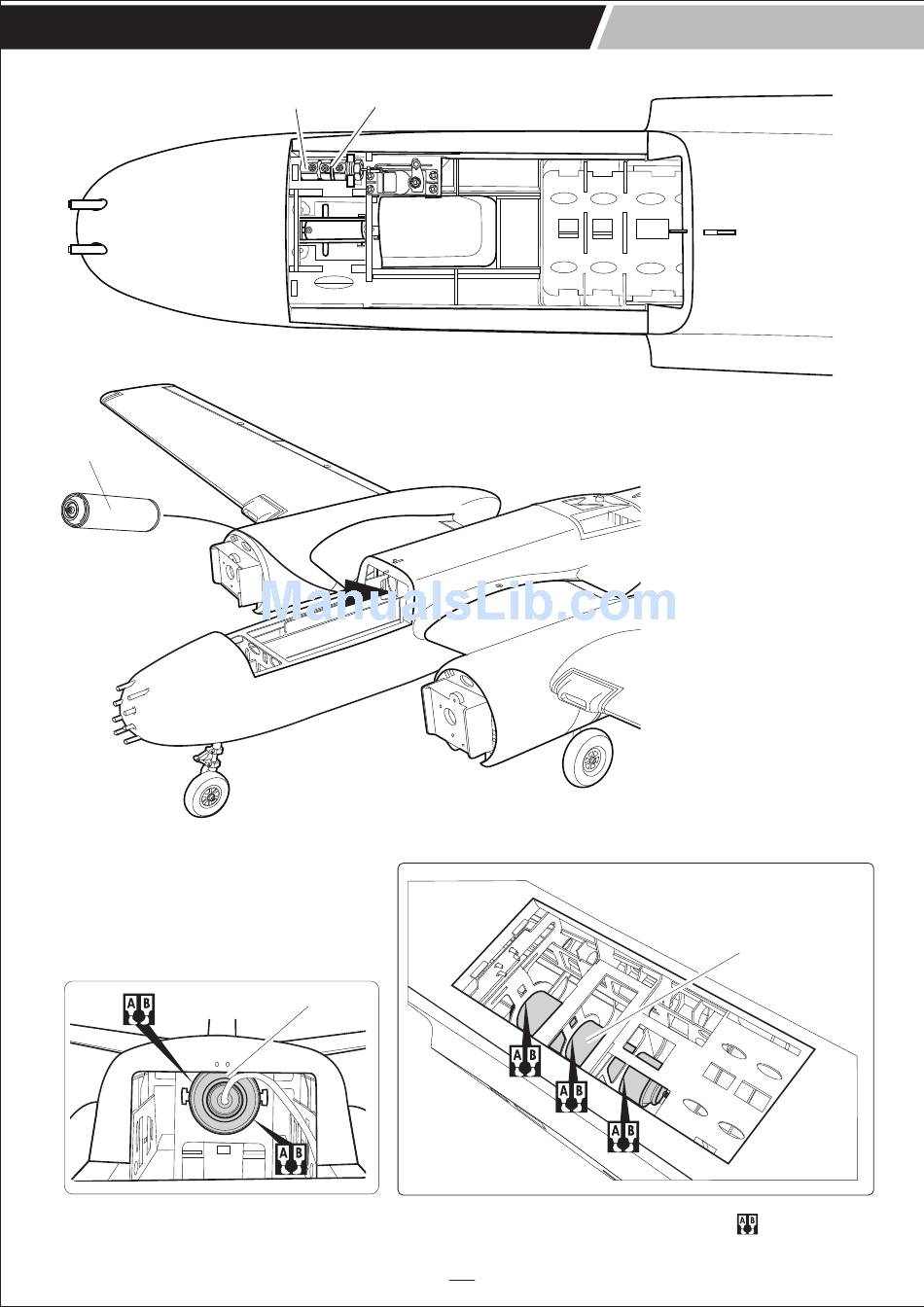 ManualsLib.com

A B

A B

A B

A B

A B

A B