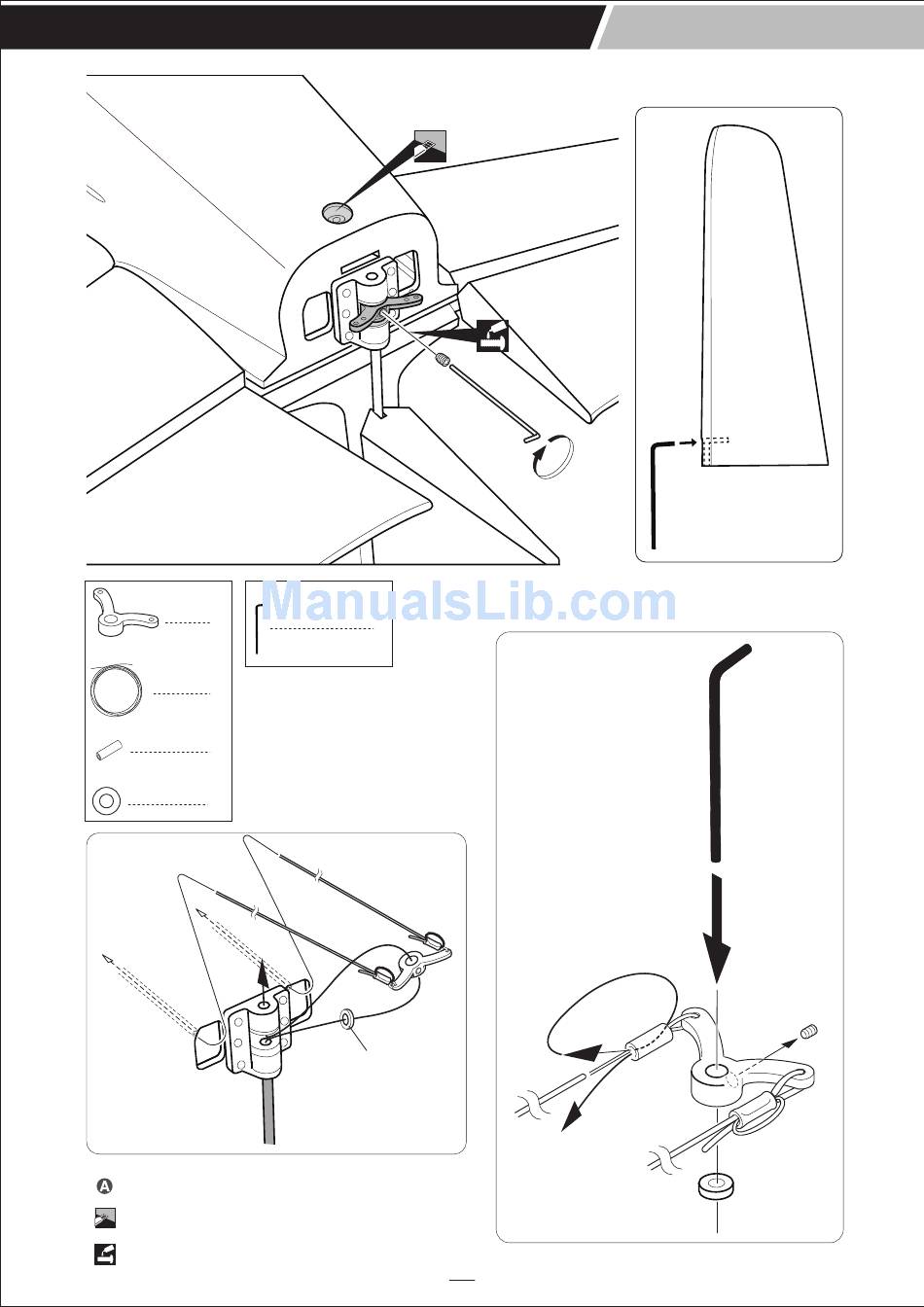 ManualsLib.com

A