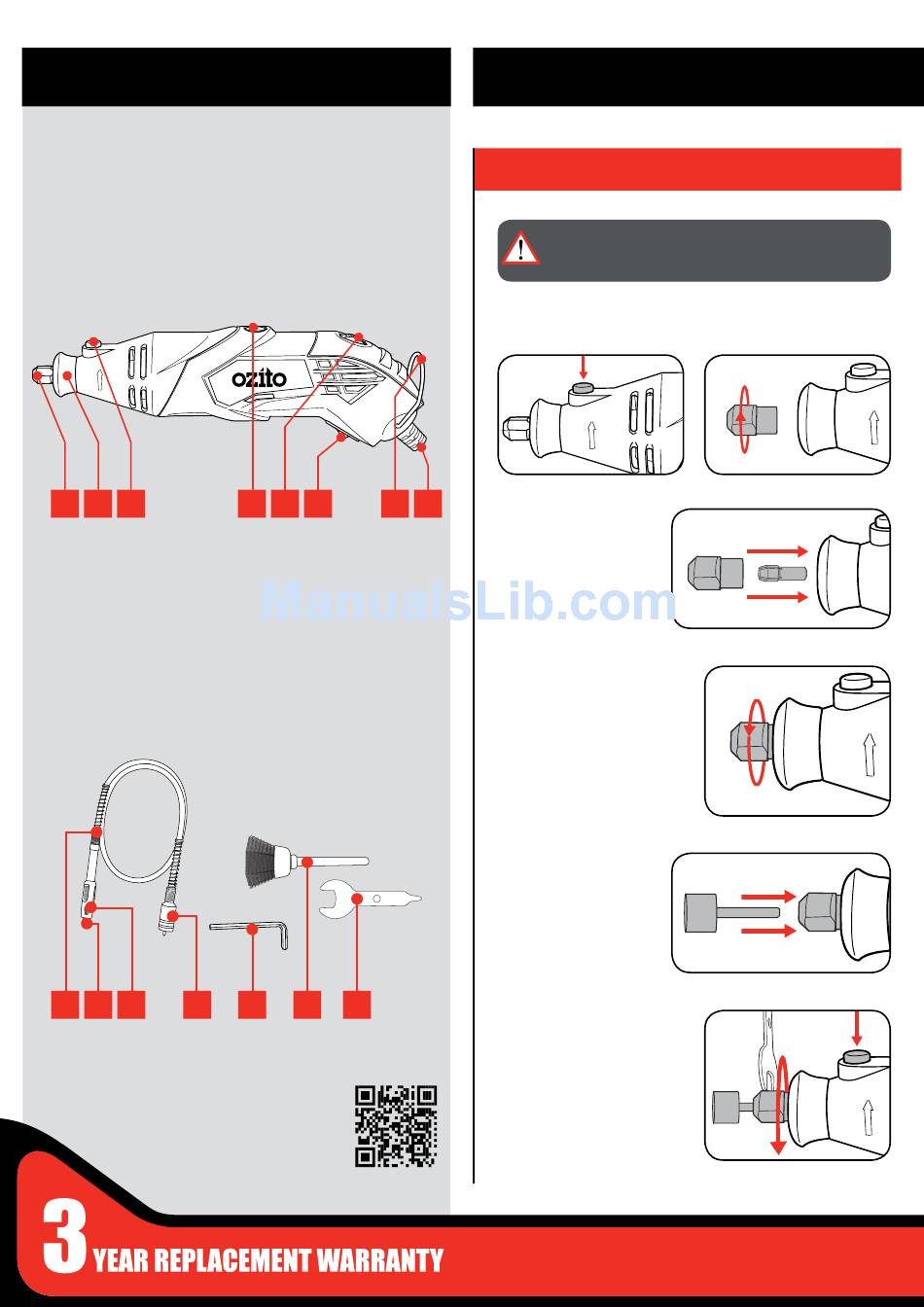 ozito

ManualsLib.com

3 YEAR REPLACEMENT WARRANTY