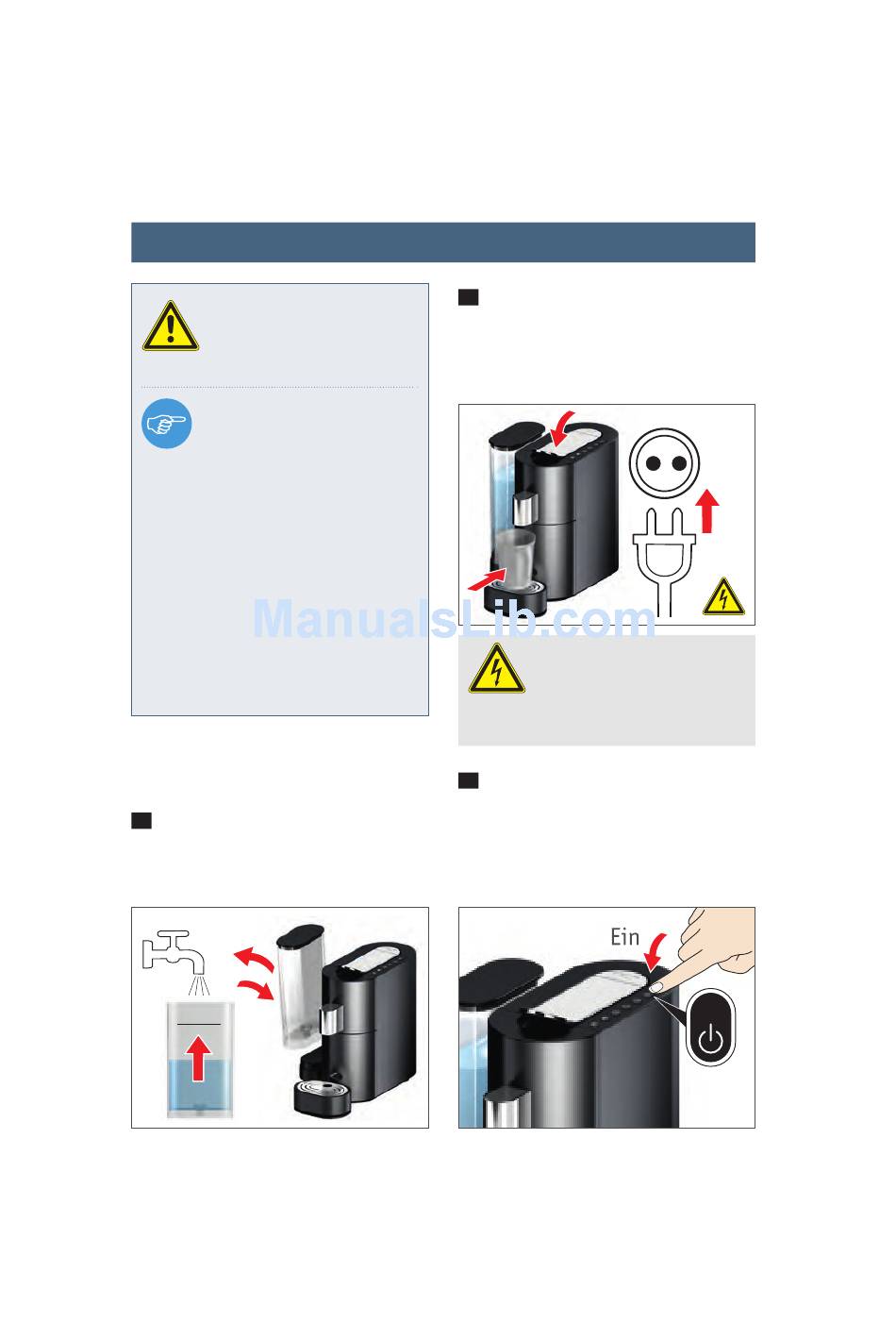 ManualsLib.com

Ein