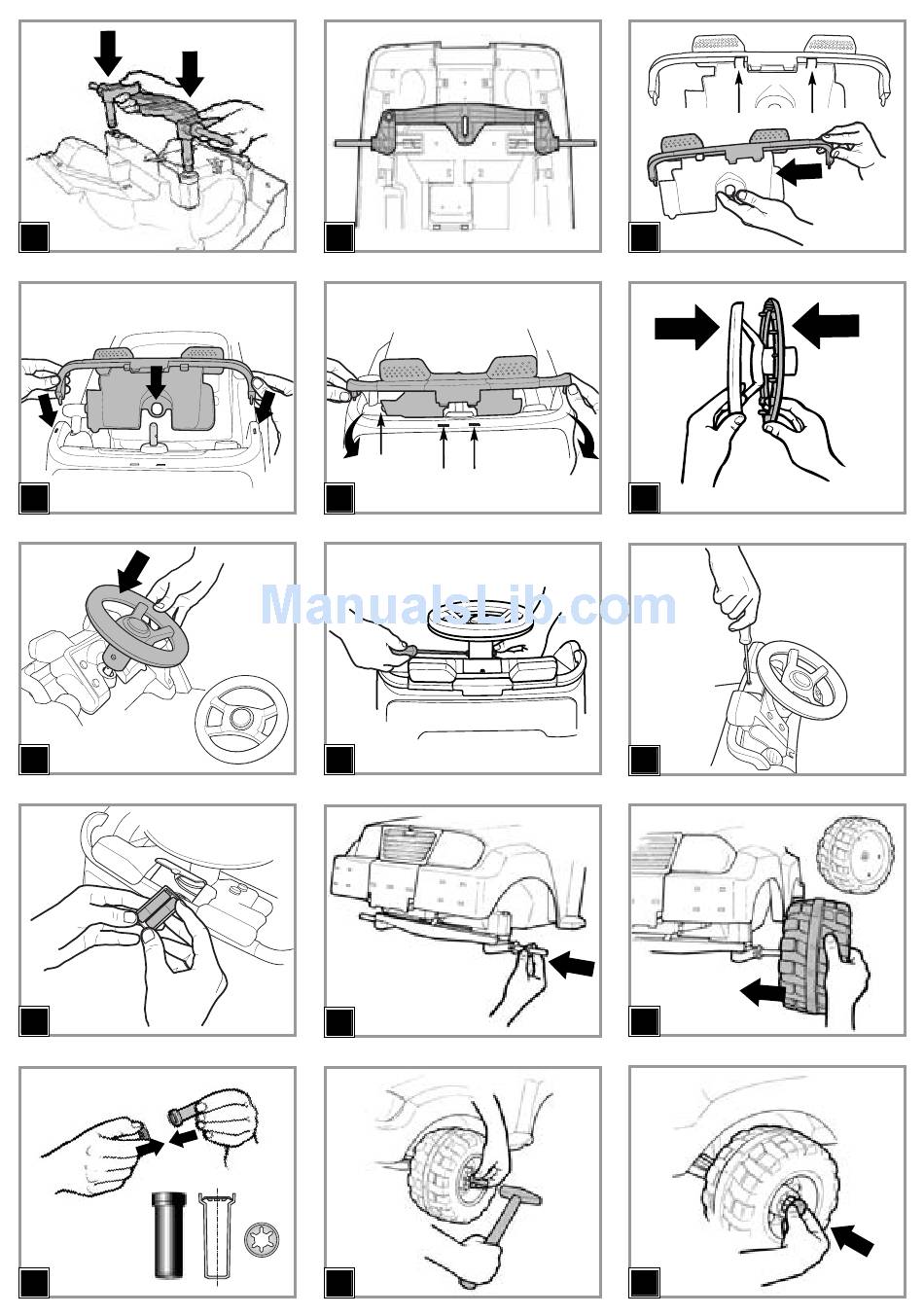 ManualsLib.com