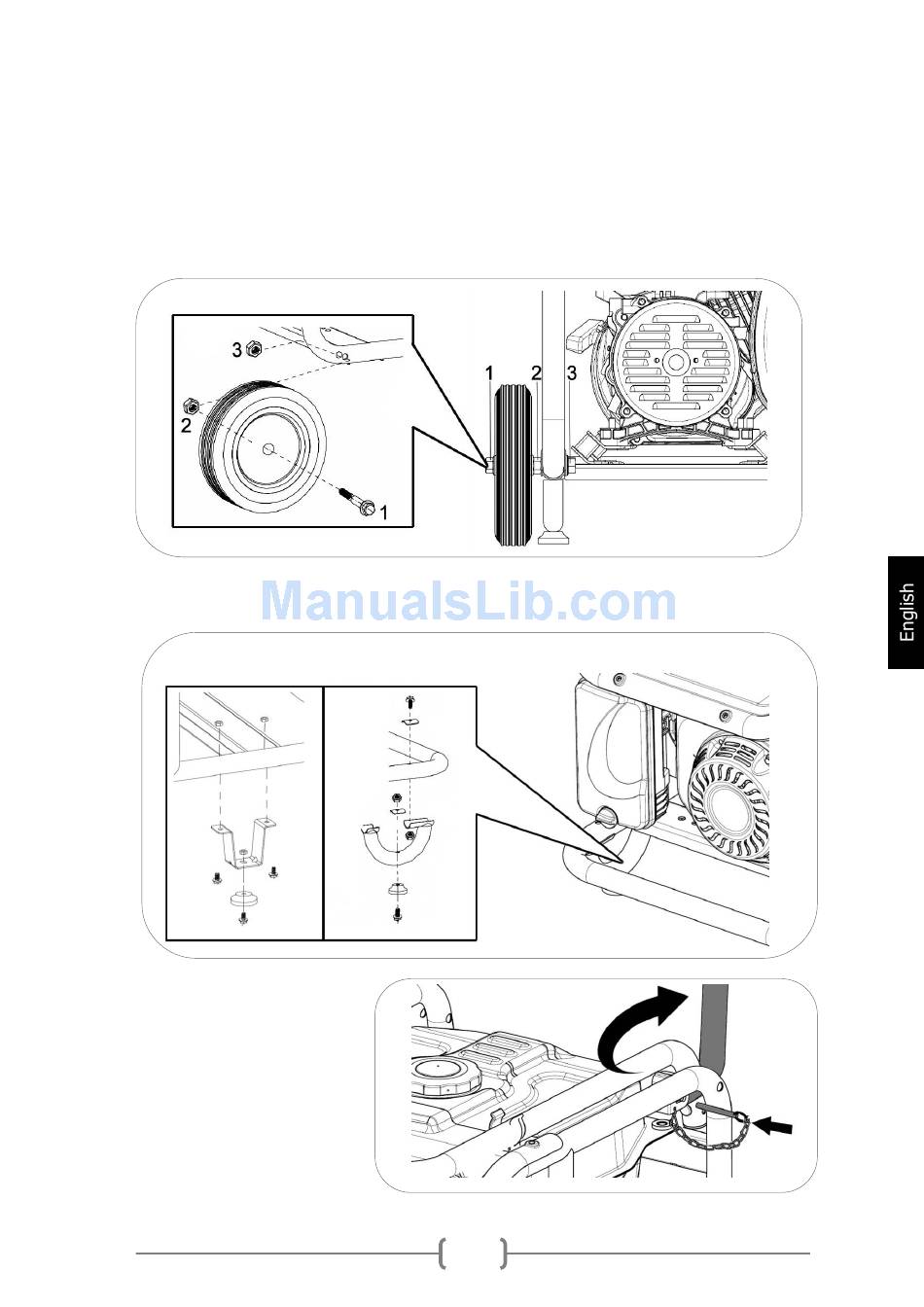 3
2
1
1
2
3

ManualsLib.com

English