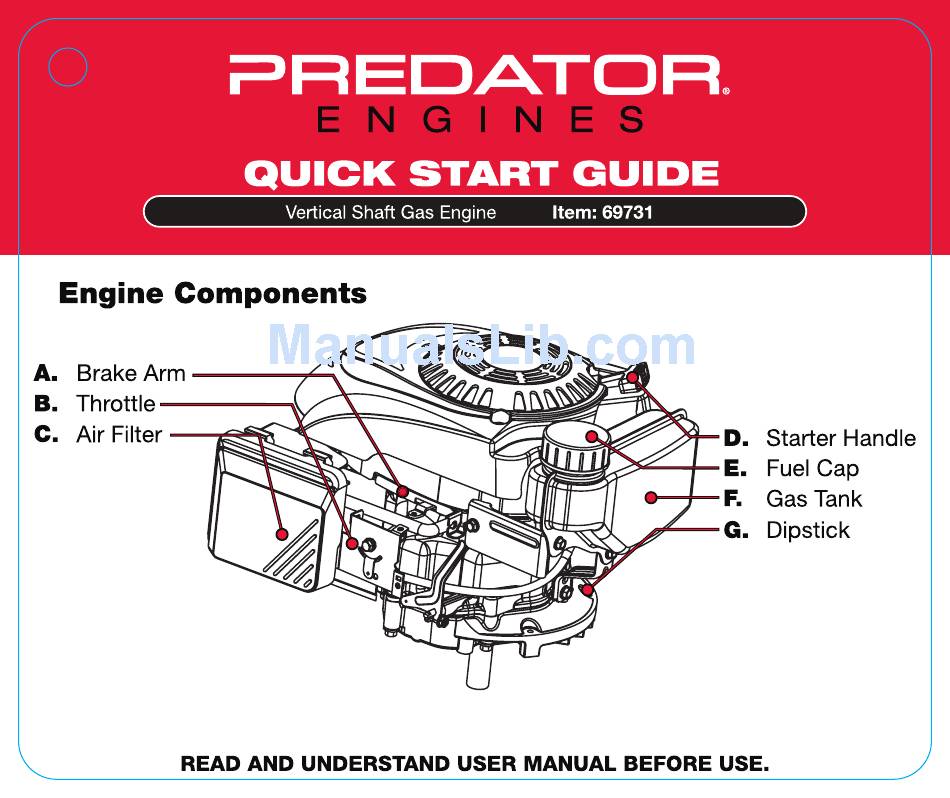 PREDATOR®
ENGINES

QUICK START GUIDE

Vertical Shaft Gas Engine Item: 69731

Engine Components

ManualsLib.com

A. Brake Arm
B. Throttle
C. Air Filter

D. Starter Handle
E. Fuel Cap
F. Gas Tank
G. Dipstick

READ AND UNDERSTAND USER MANUAL BEFORE USE.