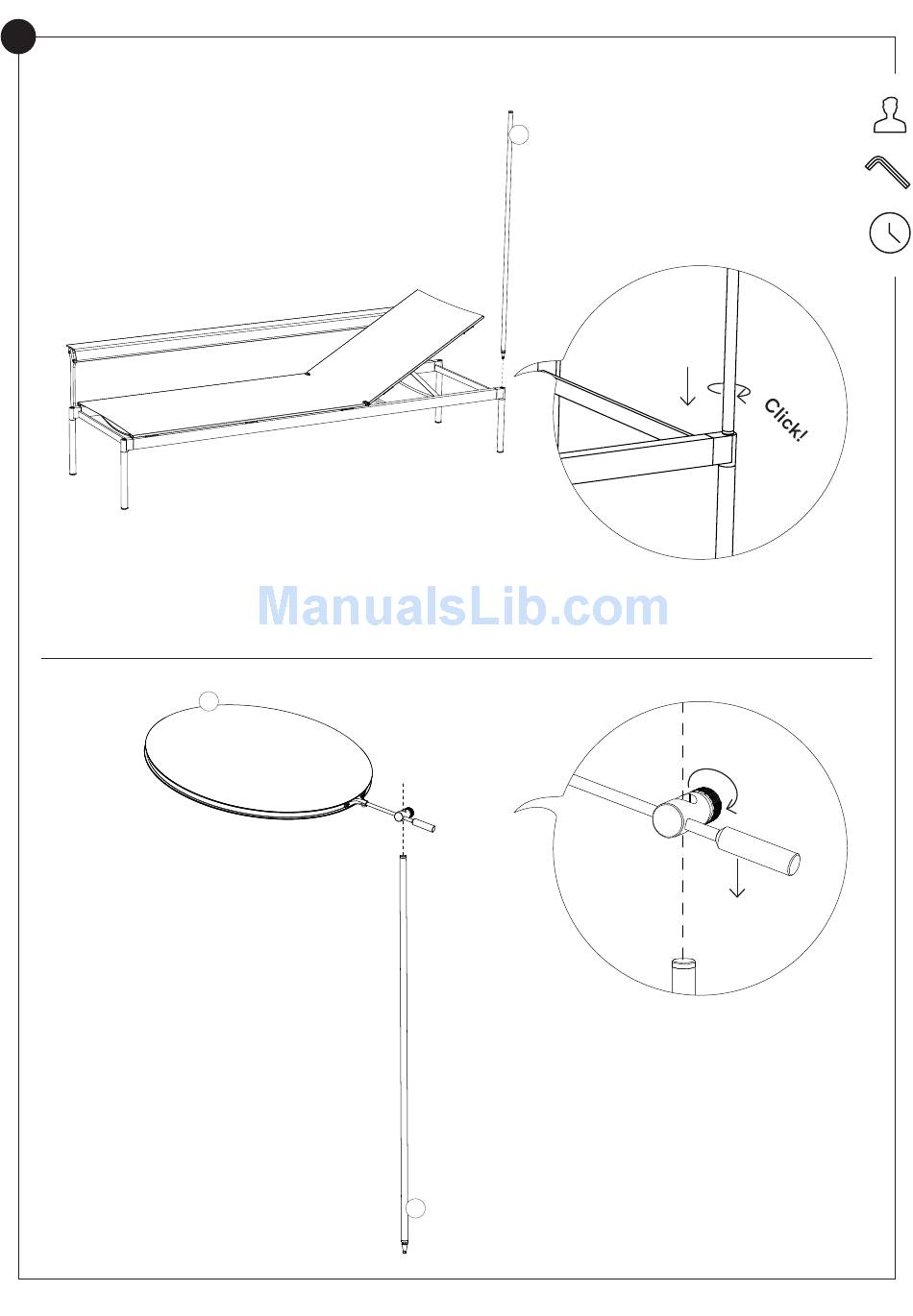 Click!

ManualsLib.com