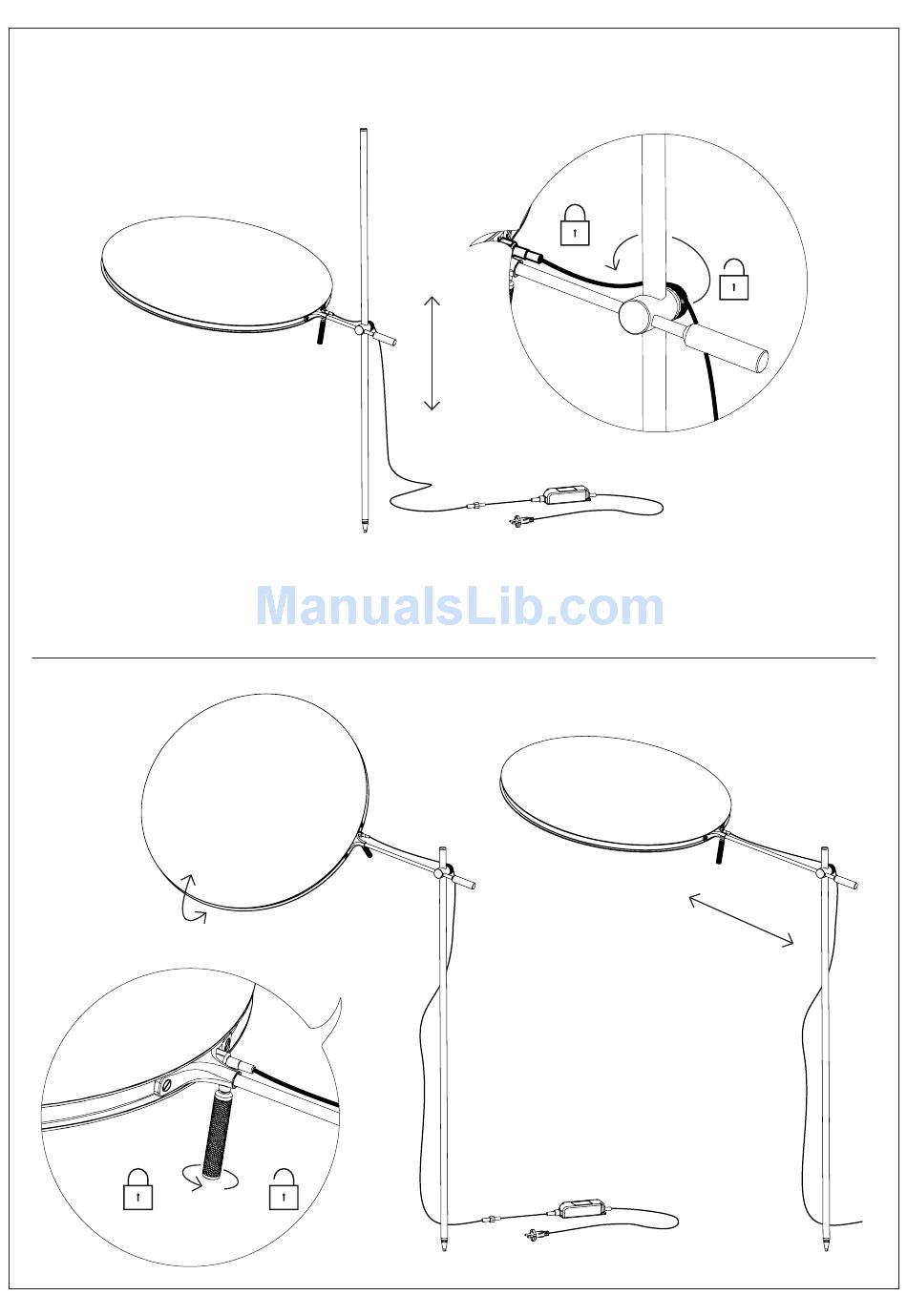 ManualsLib.com