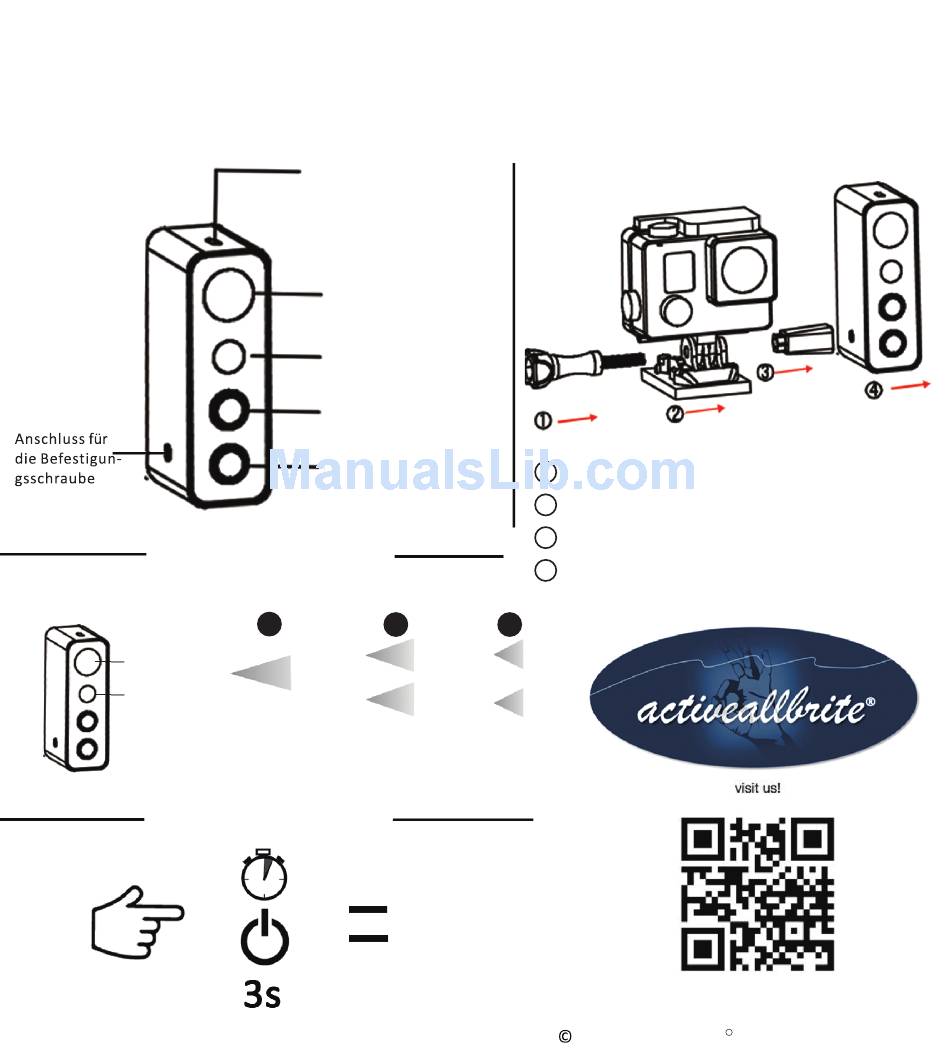 Anschluss für die Befestigungsschraube

ManualsLib.com

①
②
③
④

activeallbrite®

visit us!

3s

©