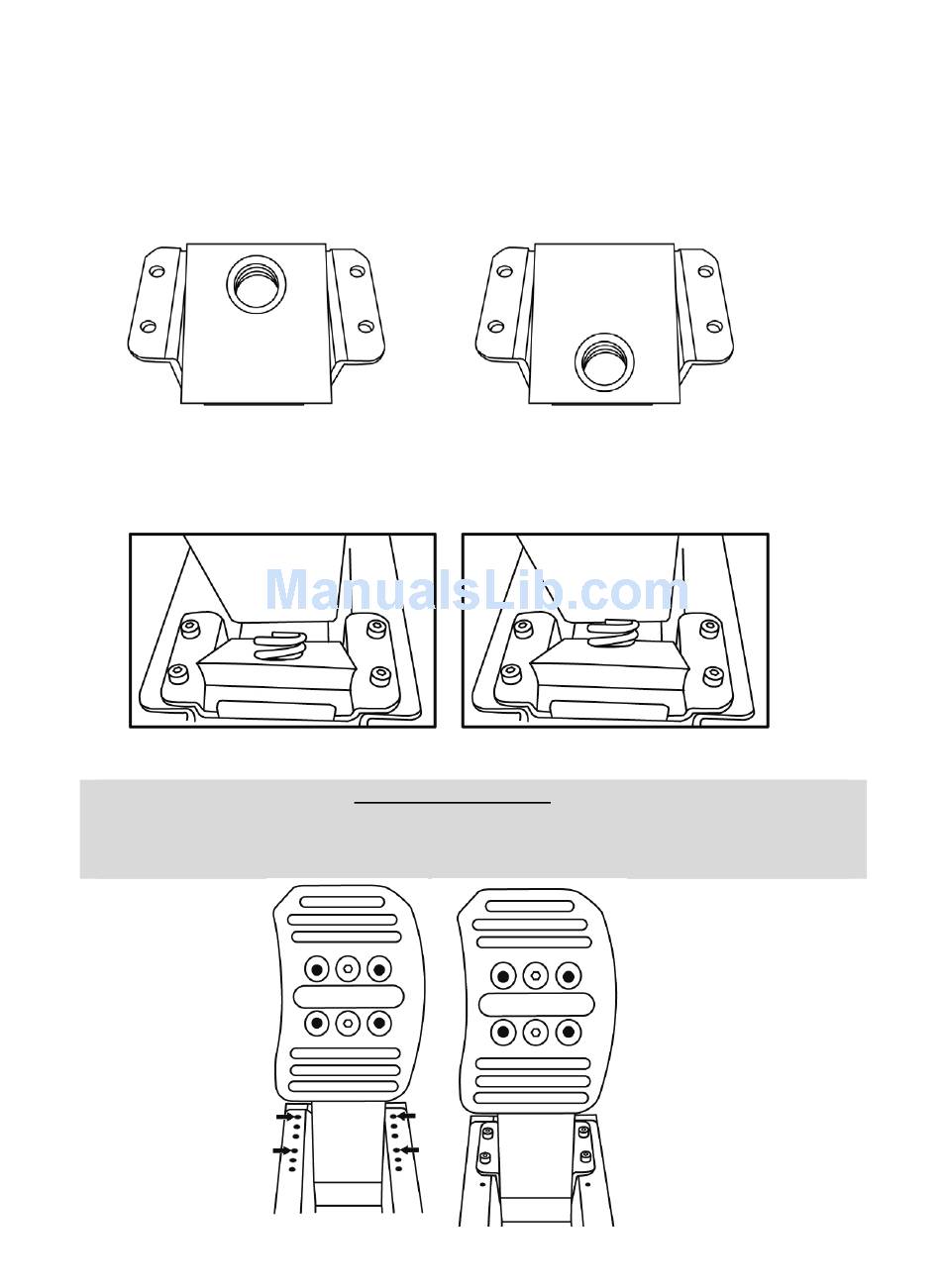 ManualsLib.com