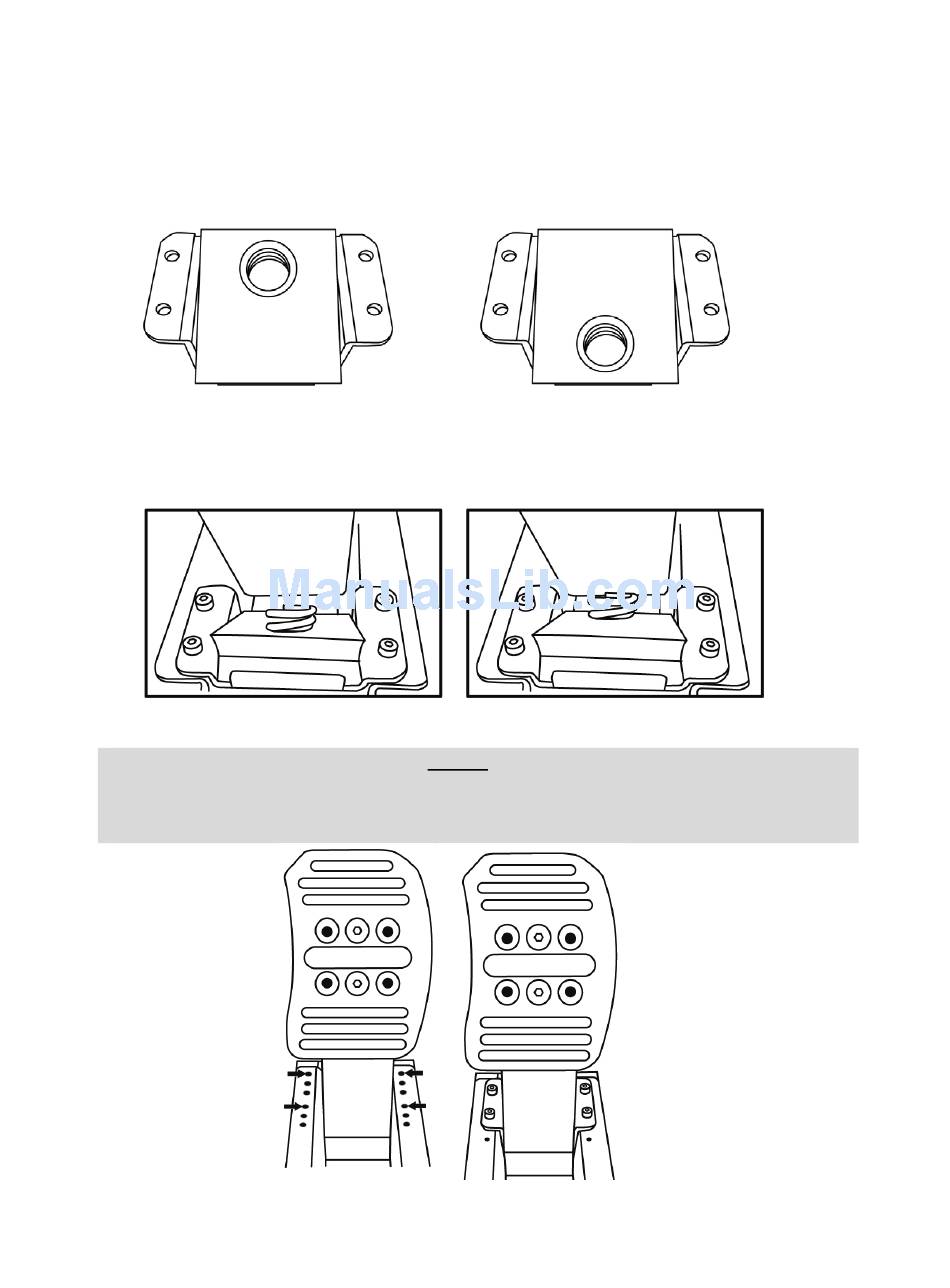 ManualsLib.com