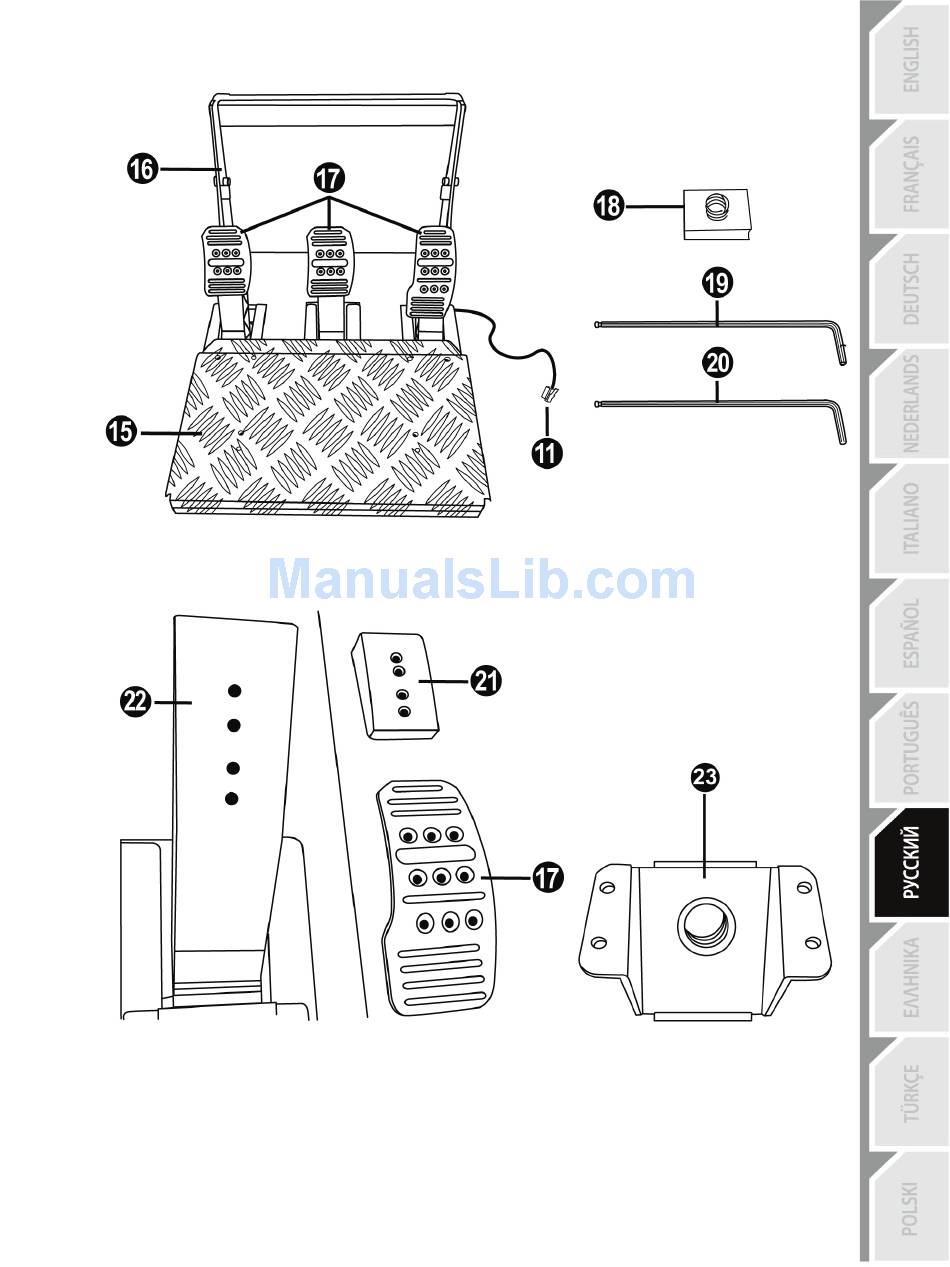 16

17

18

19

20

15

11

ManualsLib.com

22

21

23

17

ENGLISH

FRANÇAIS

DEUTSCH

NEDERLANDS

ITALIANO

ESPAÑOL

PORTUGUÊS

РУССКИЙ

ΕΛΛΗΝΙΚΑ

TÜRKÇE

POLSKI