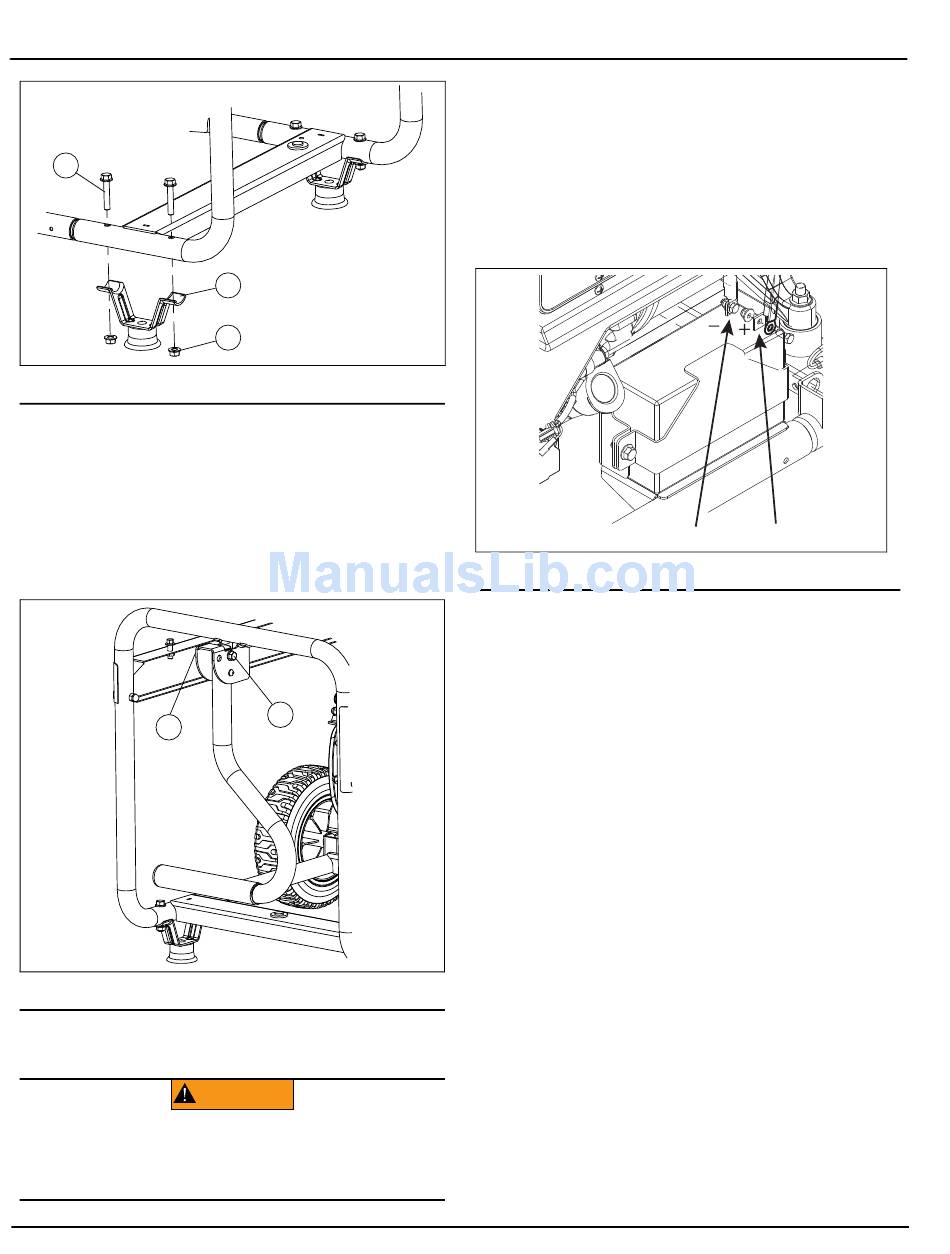 −
+
ManualsLib.com