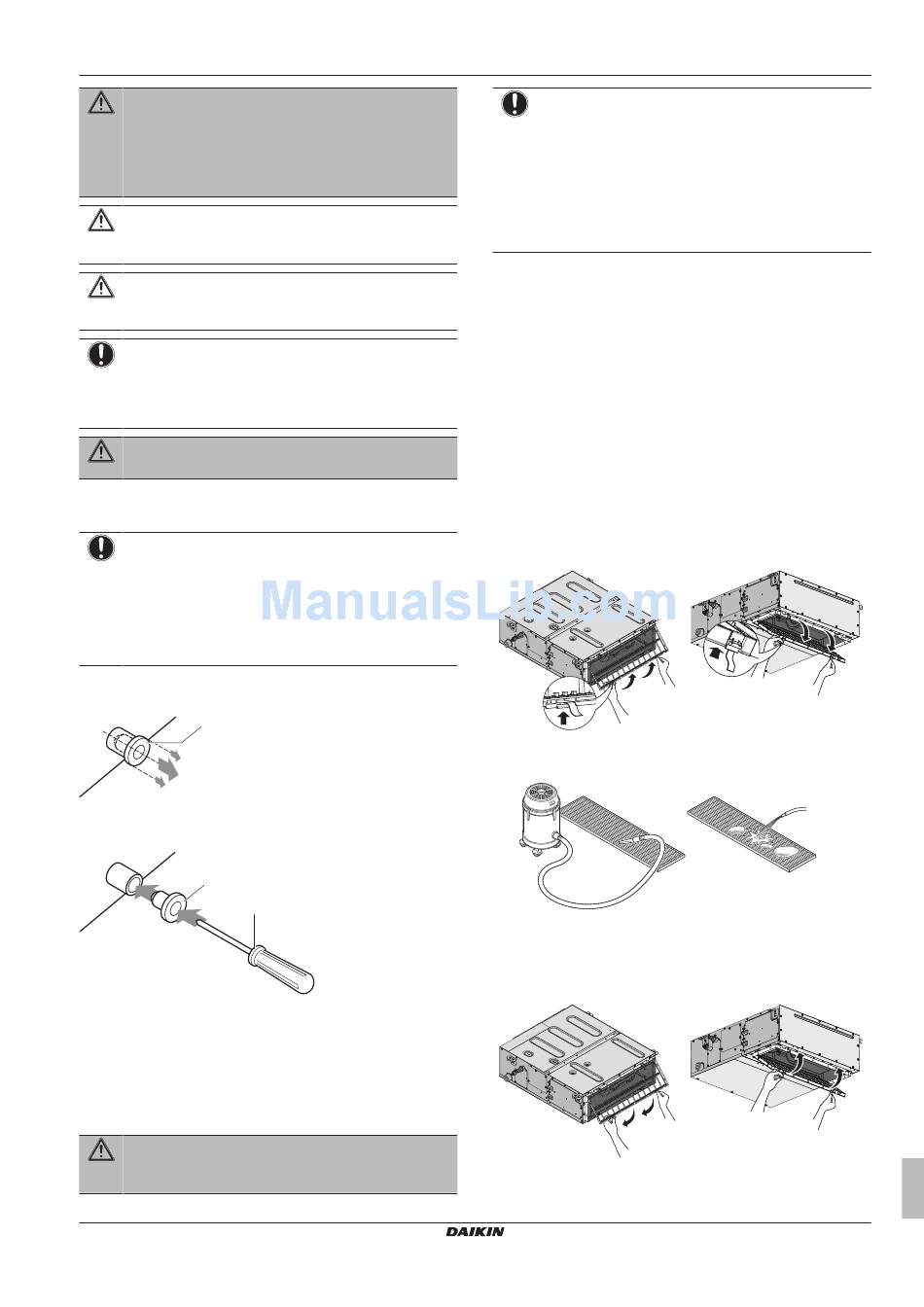 ManualsLib.com

DAIKIN