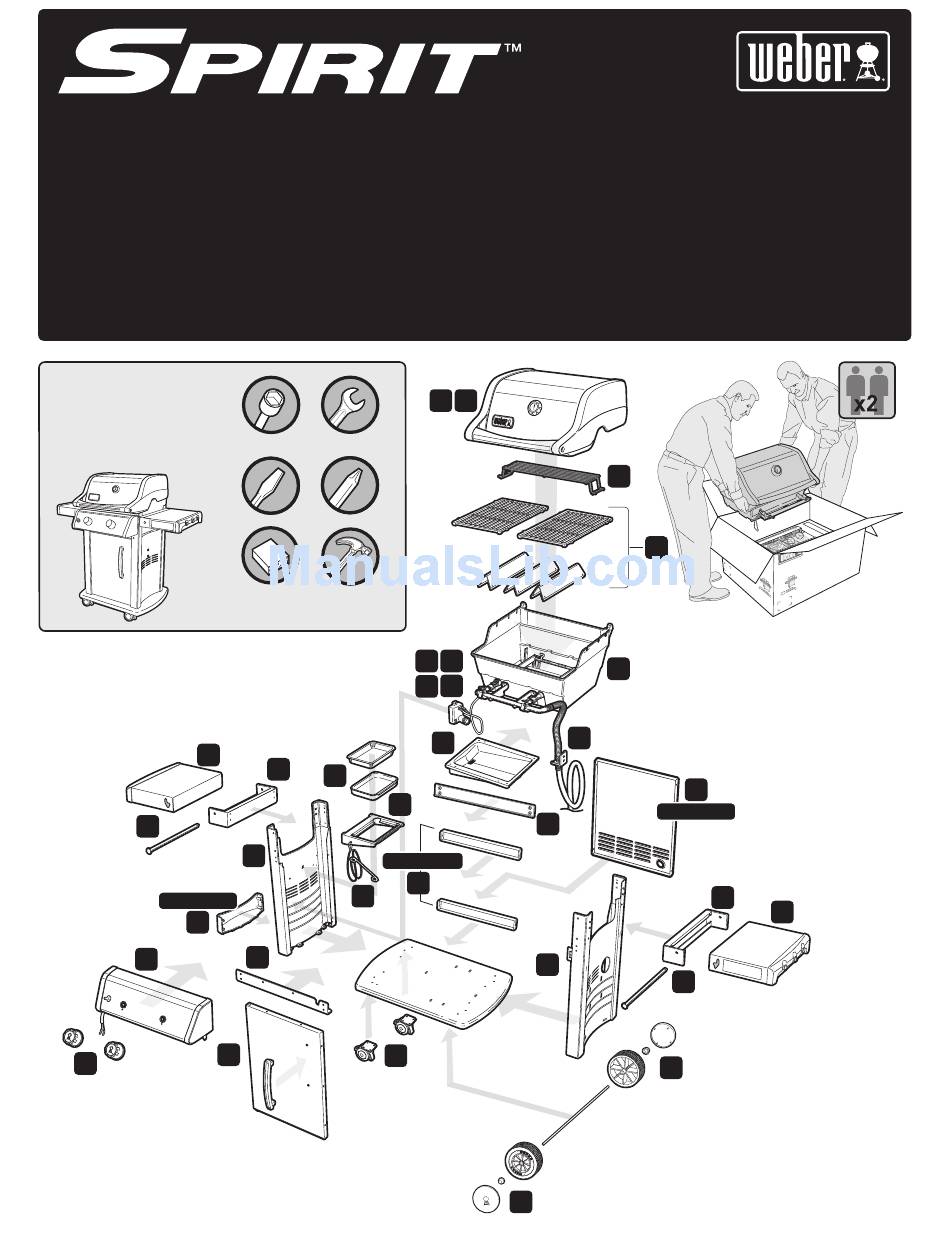 SPIRIT™

weber

x2

ManualsLib.com