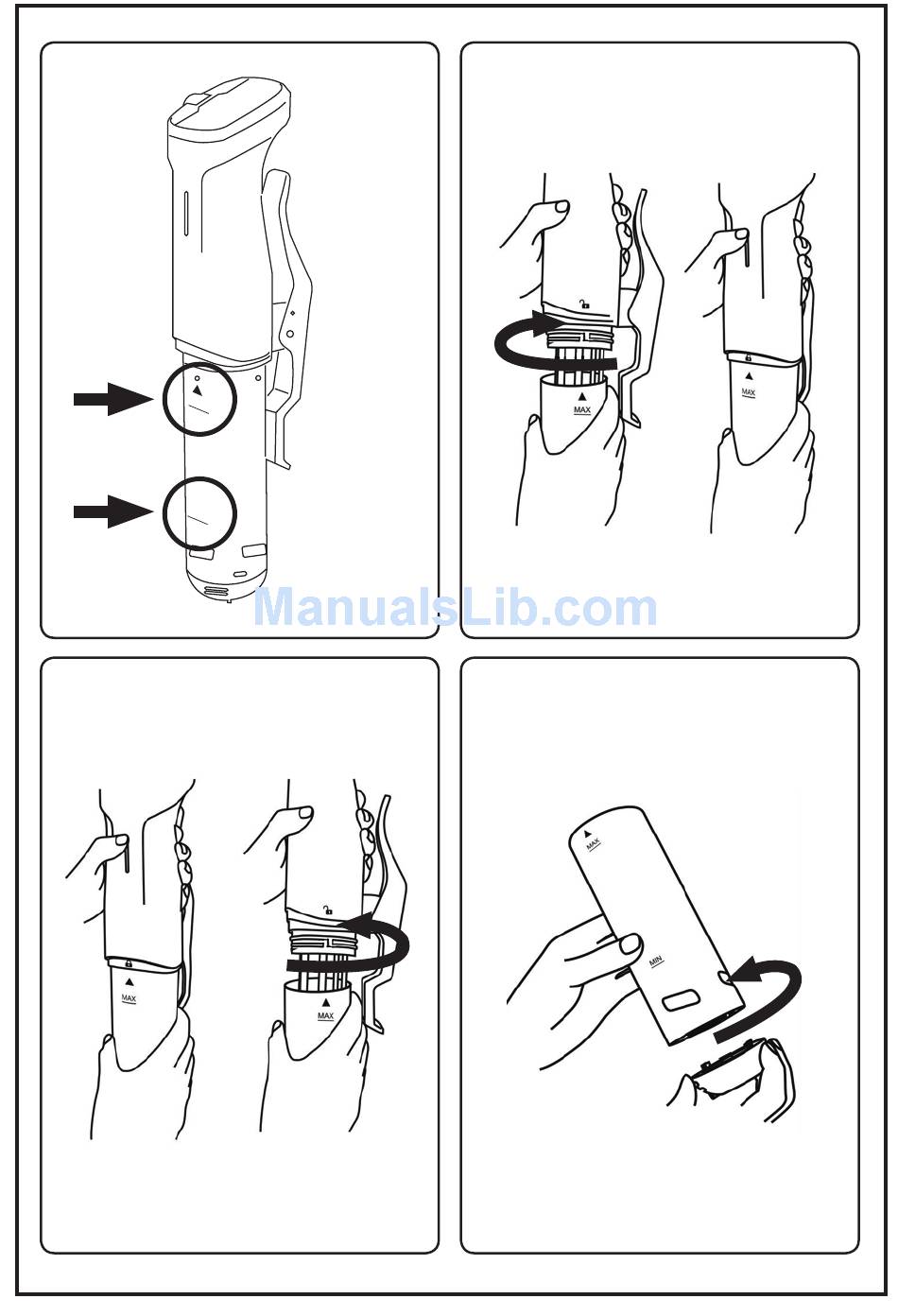 MAX

MAX

ManualsLib.com

MAX

MAX

MAX

MIN