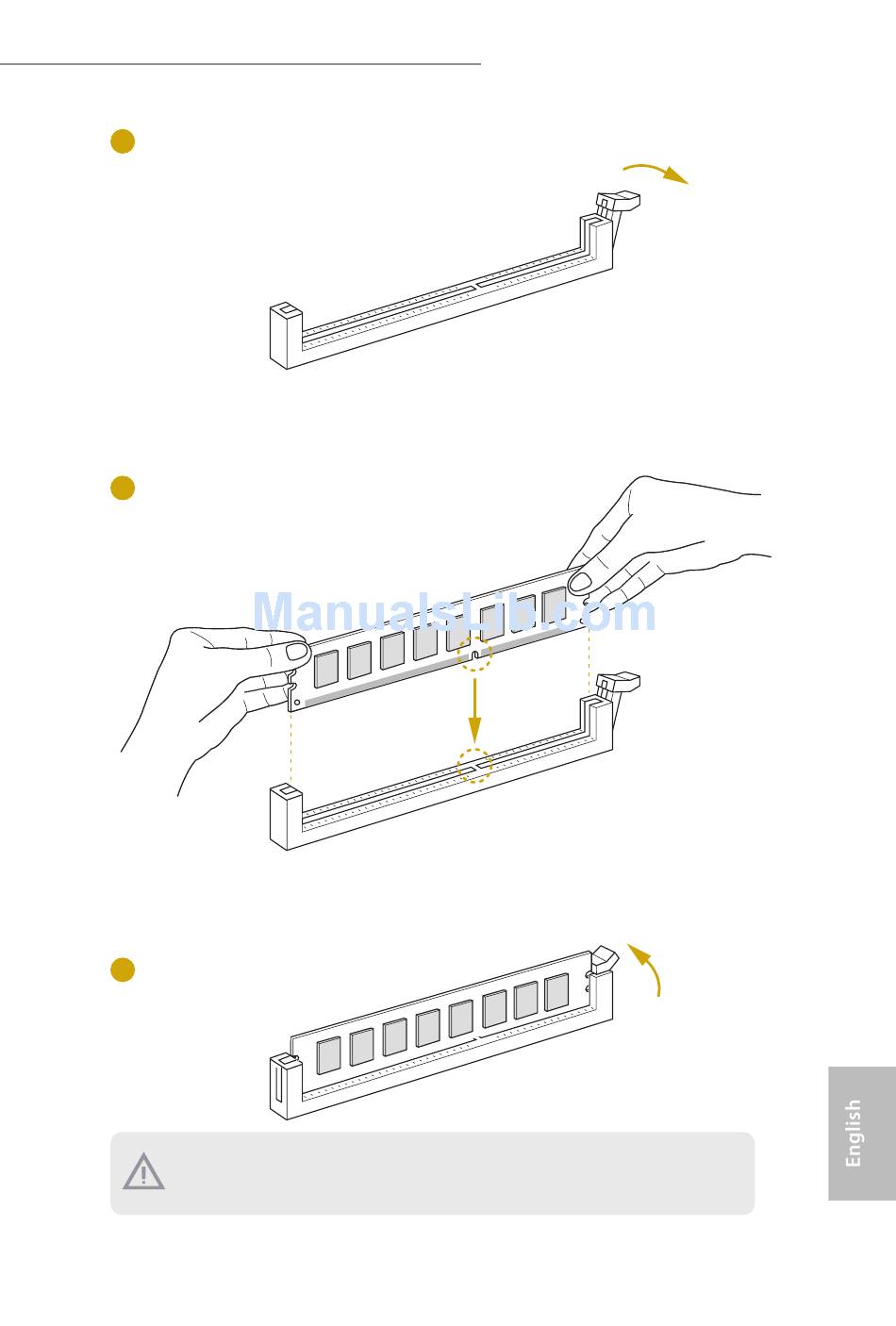 ManualsLib.com

English