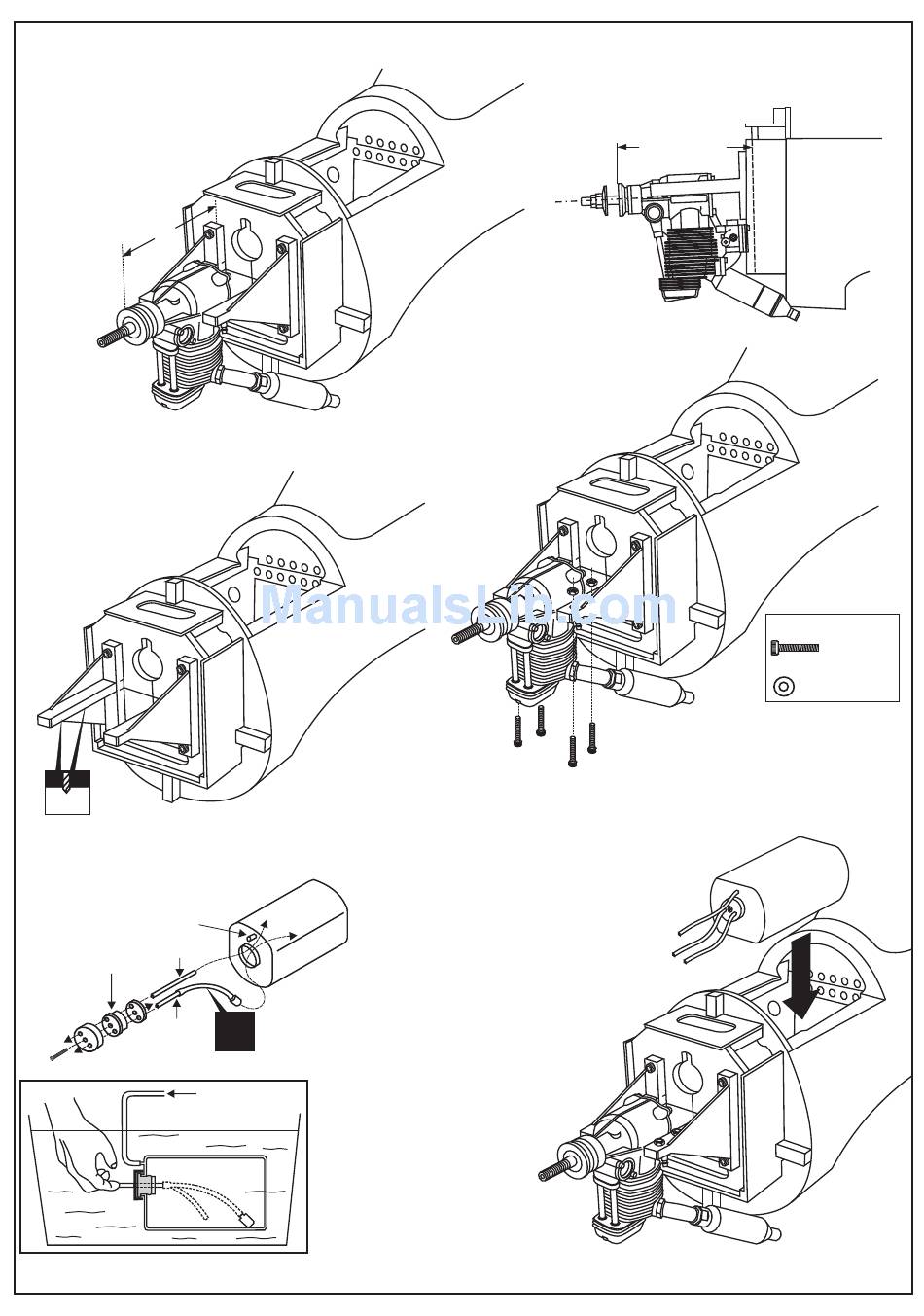 ManualsLib.com