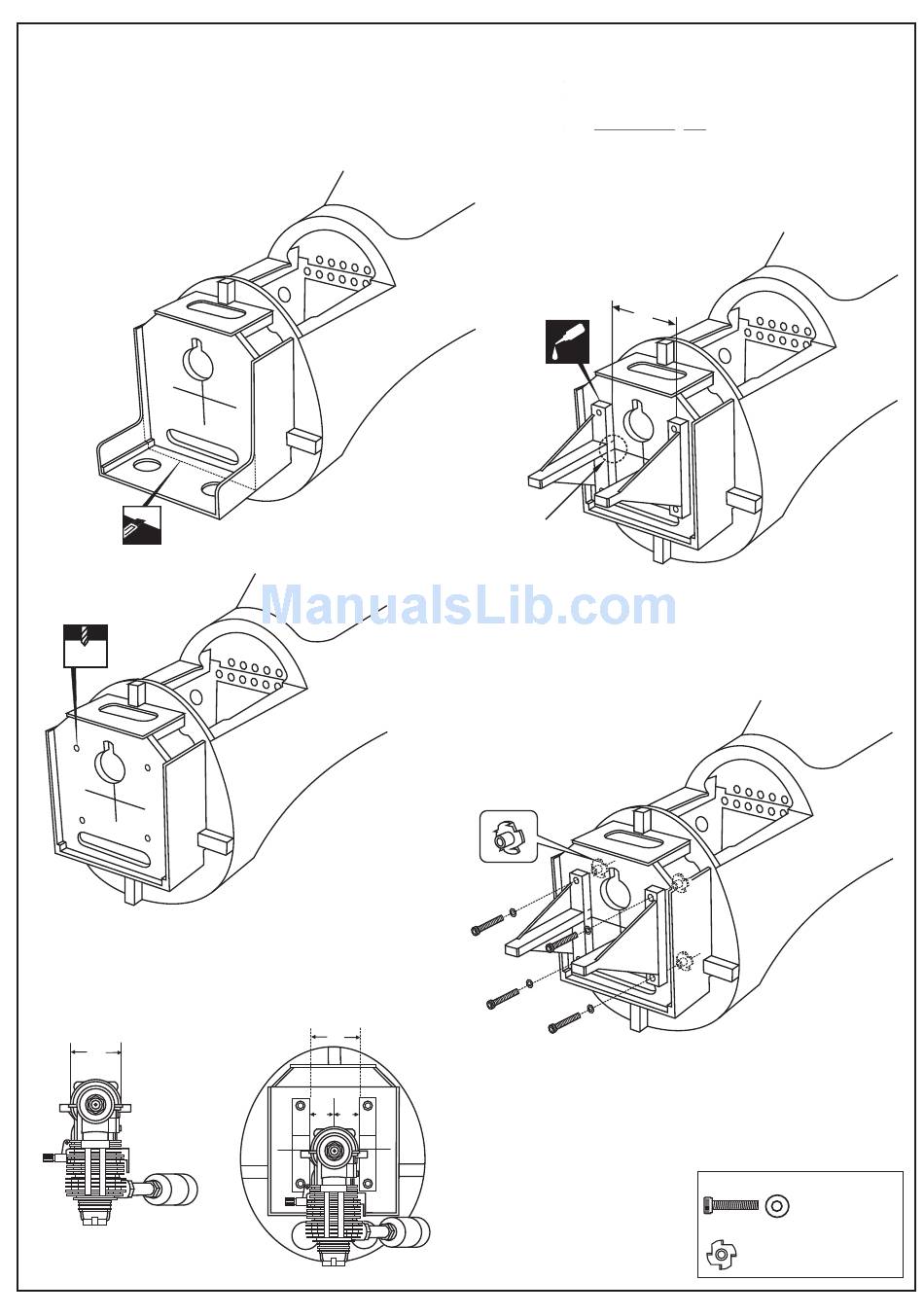 ManualsLib.com