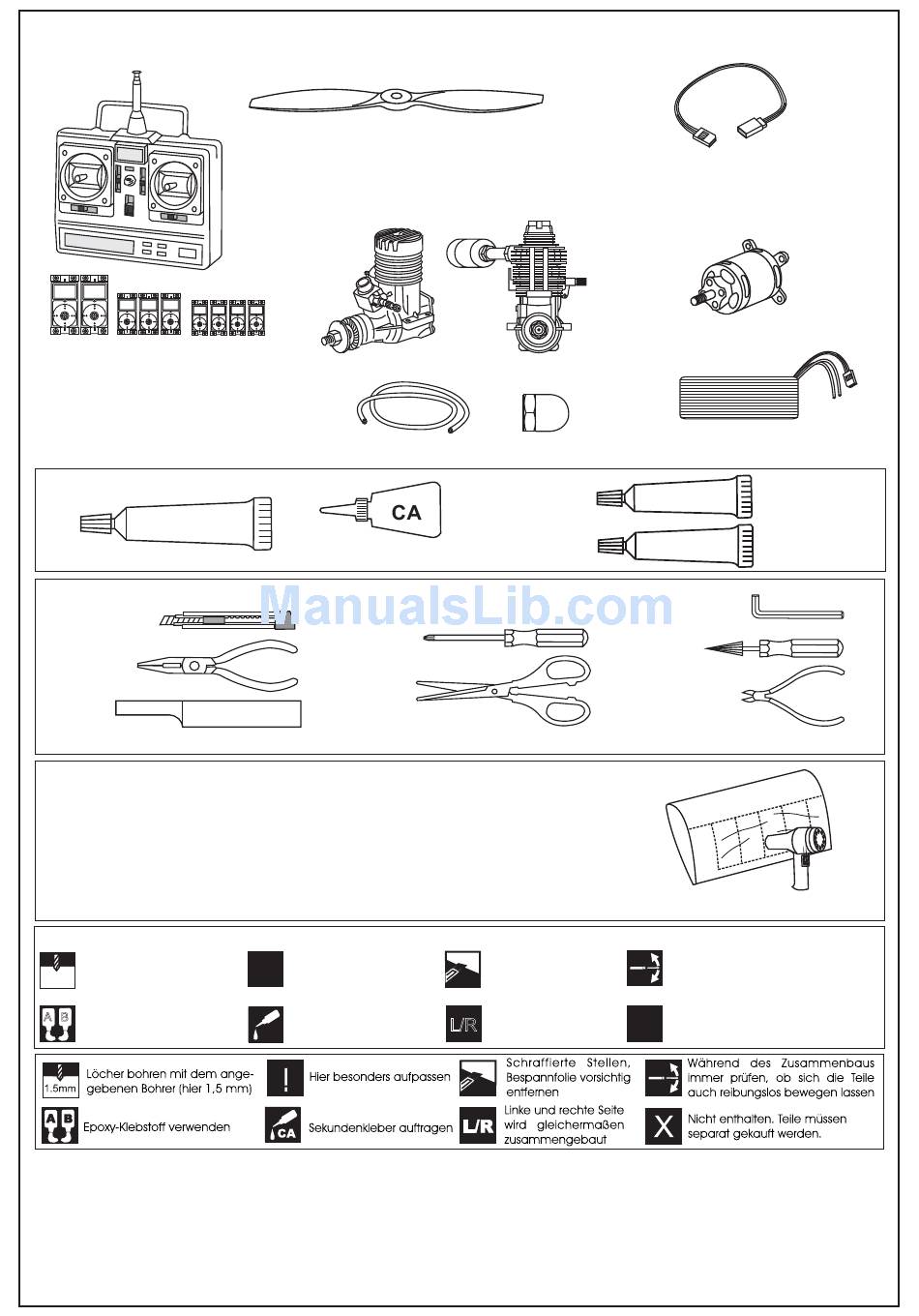 CA

ManualsLib.com

A B

L/R

1.5mm Löcher bohren mit dem angegebenen Bohrer (hier 1,5 mm)

! Hier besonders aufpassen

Schraffierte Stellen, Bespannfolie vorsichtig entfernen

Während des Zusammenbaus immer prüfen, ob sich die Teile auch reibungslos bewegen lassen

A B Epoxy-Klebstoff verwenden

CA Sekundenkleber auftragen

L/R Linke und rechte Seite wird gleichermaßen zusammengebaut

X Nicht enthalten. Teile müssen separat gekauft werden.