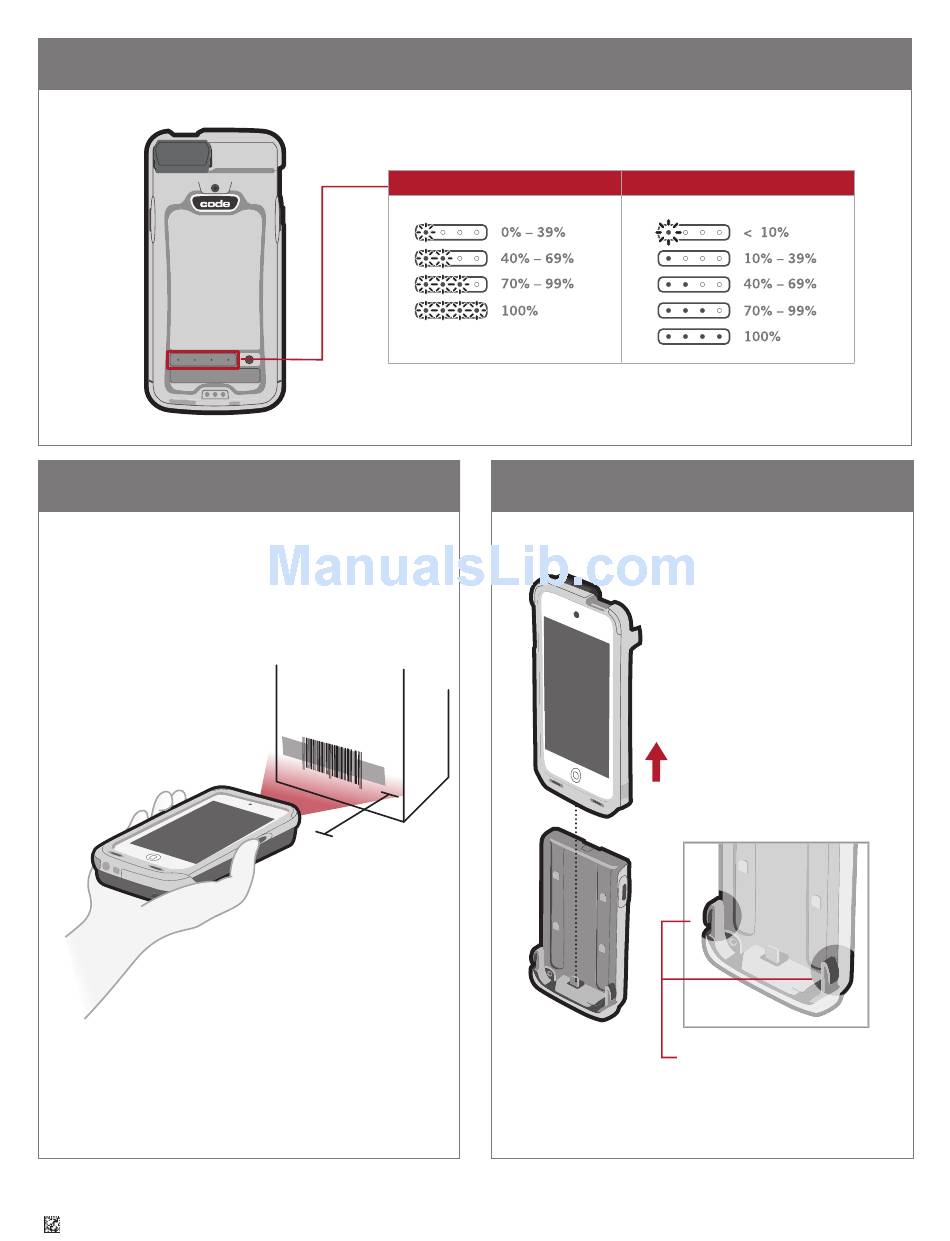 code

0% – 39%
40% – 69%
70% – 99%
100%

< 10%
10% – 39%
40% – 69%
70% – 99%
100%

ManualsLib.com