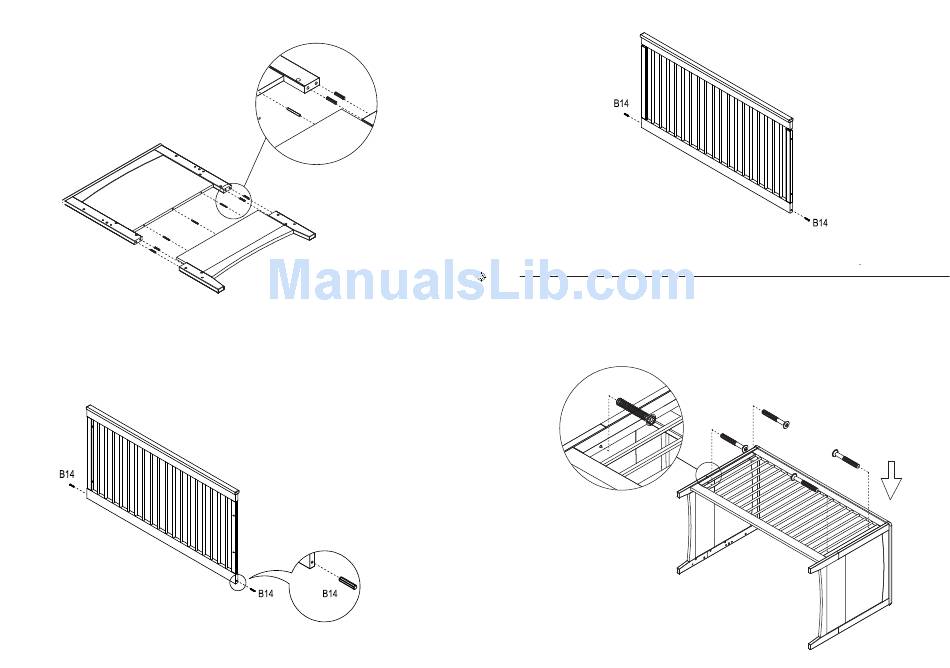 B14

B14

ManualsLib.com

B14

B14

B14