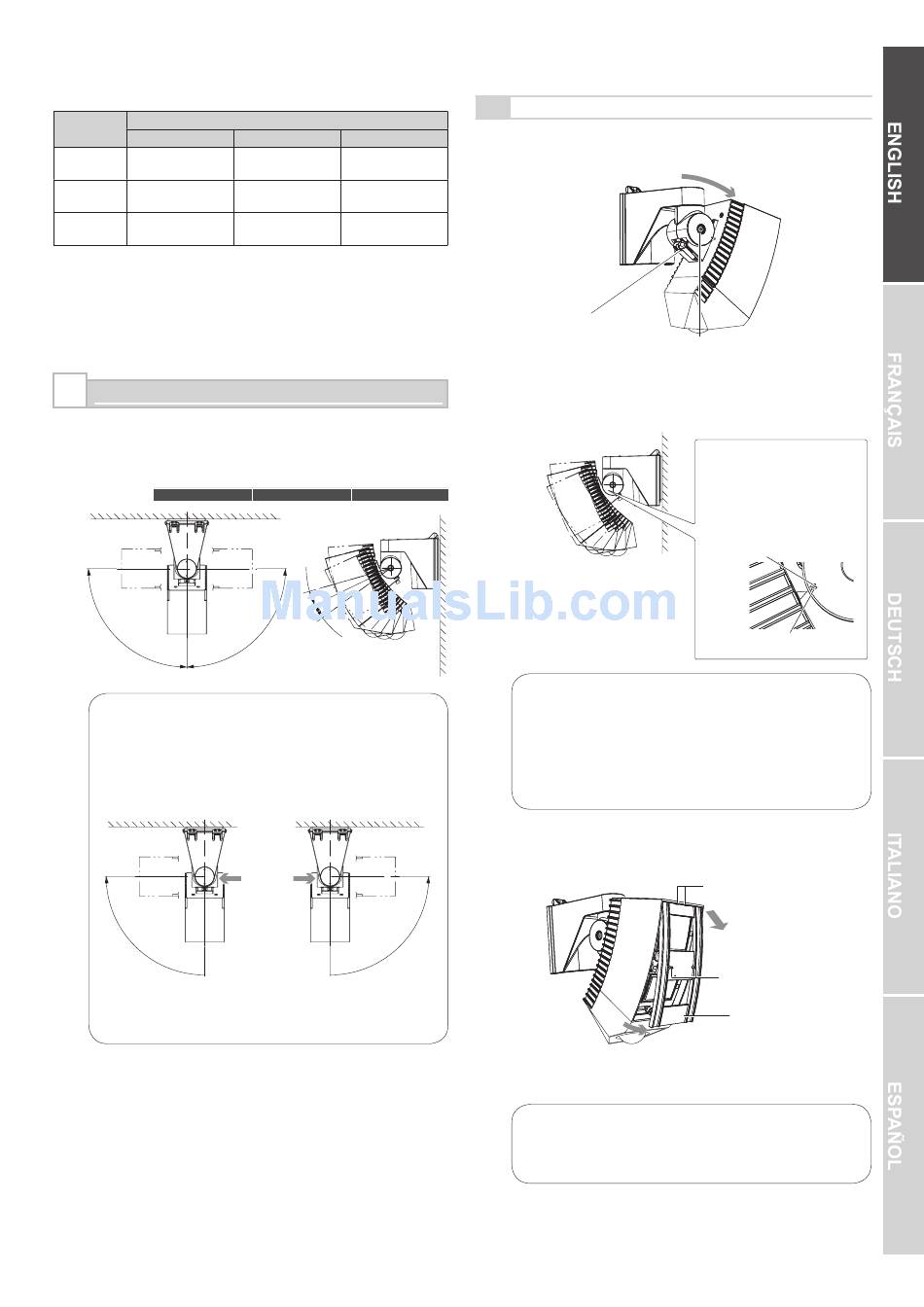 ManualsLib.com

ENGLISH

FRANÇAIS

DEUTSCH

ITALIANO

ESPAÑOL