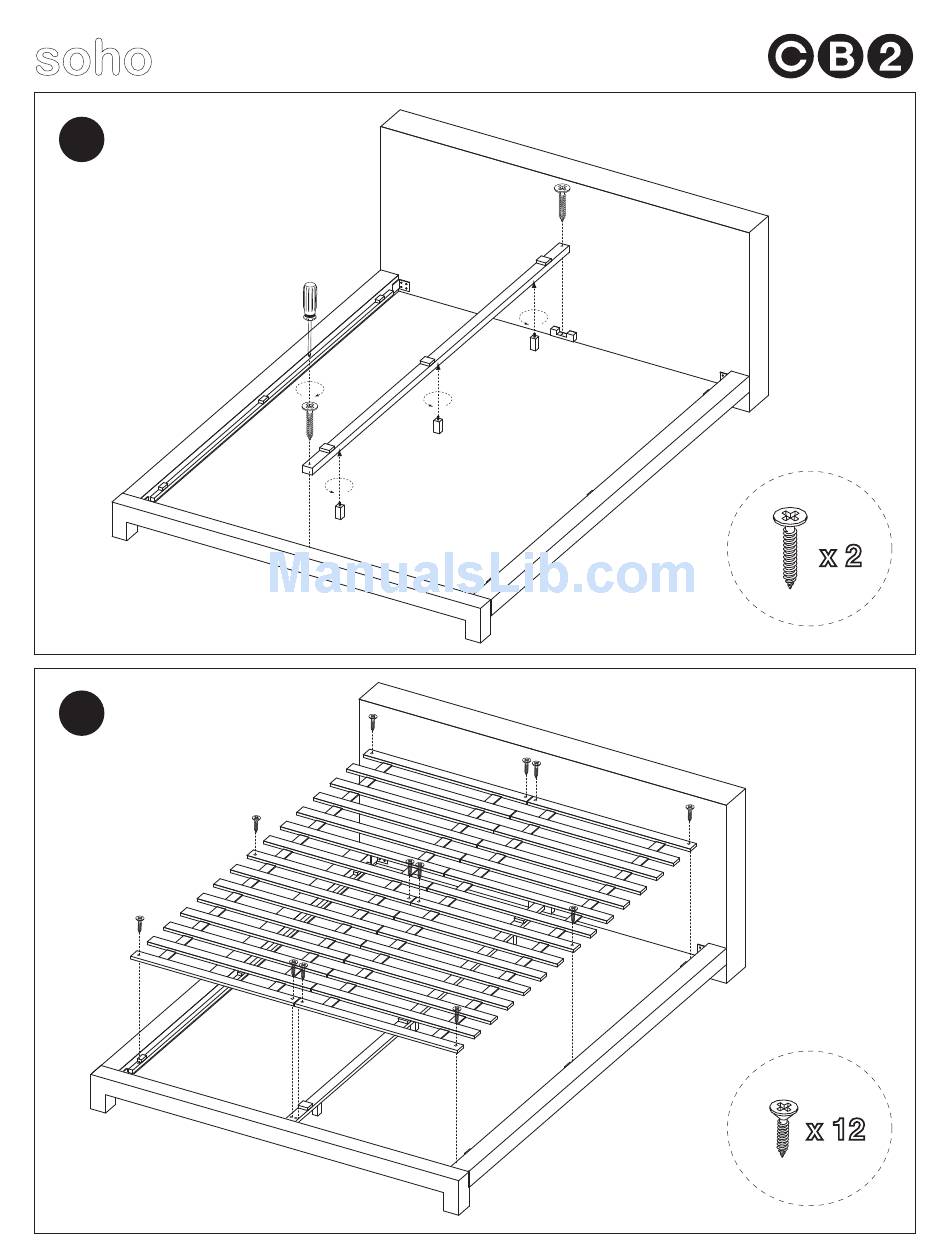 soho

CB2

x 2

ManualsLib.com

x 12