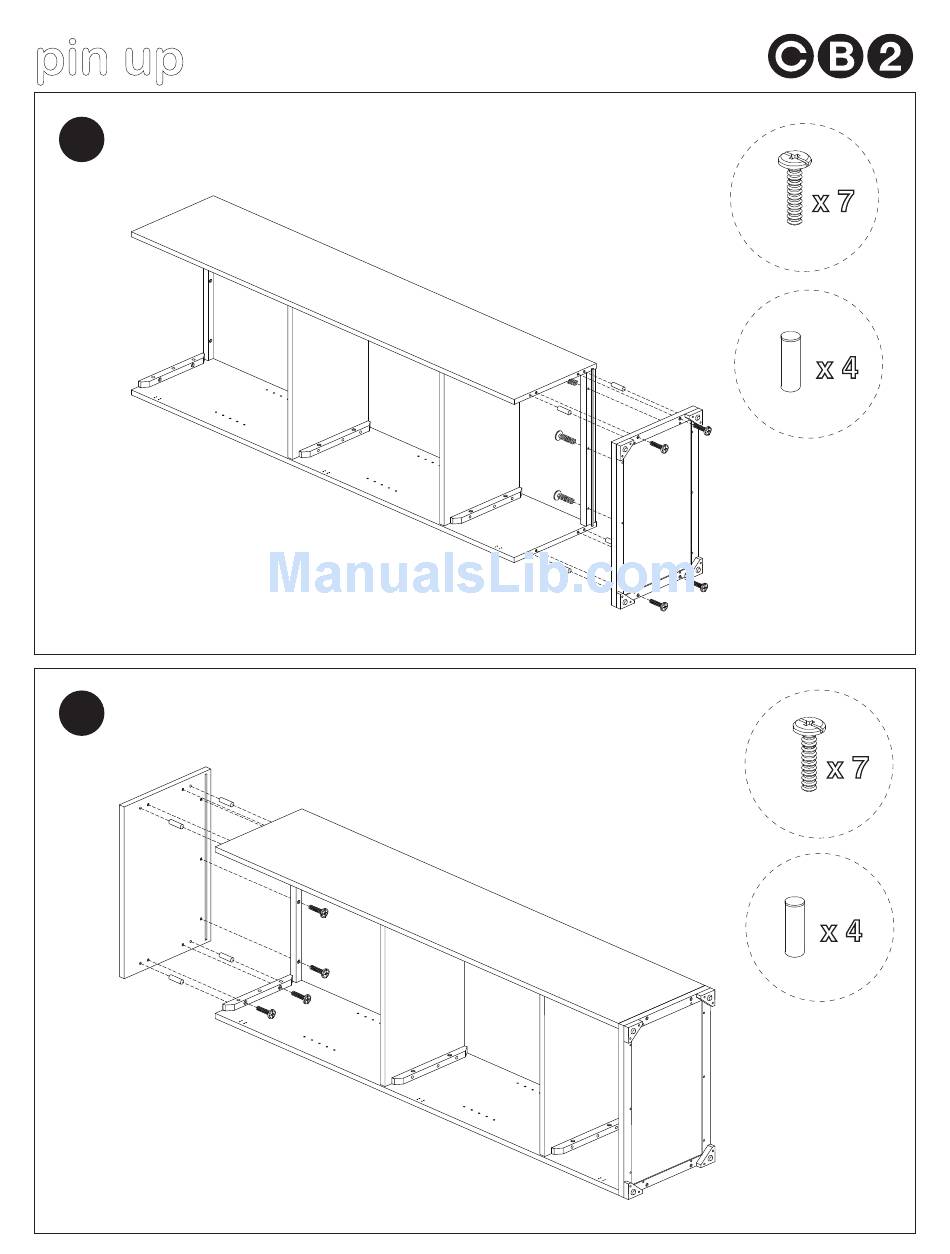 pin up

CB2

x 7

x 4

ManualsLib.com

x 7

x 4