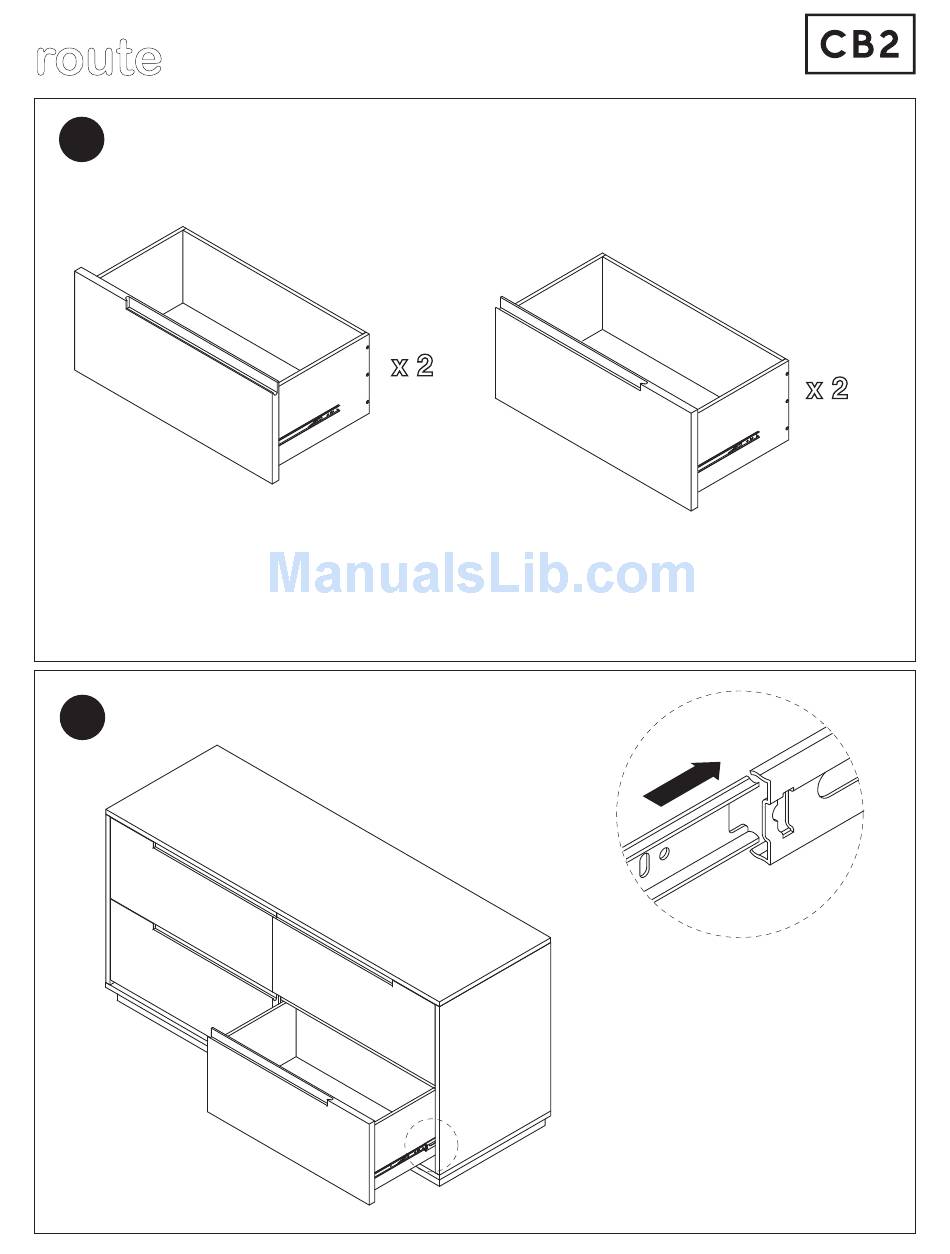 route

CB2

x 2

x 2

ManualsLib.com